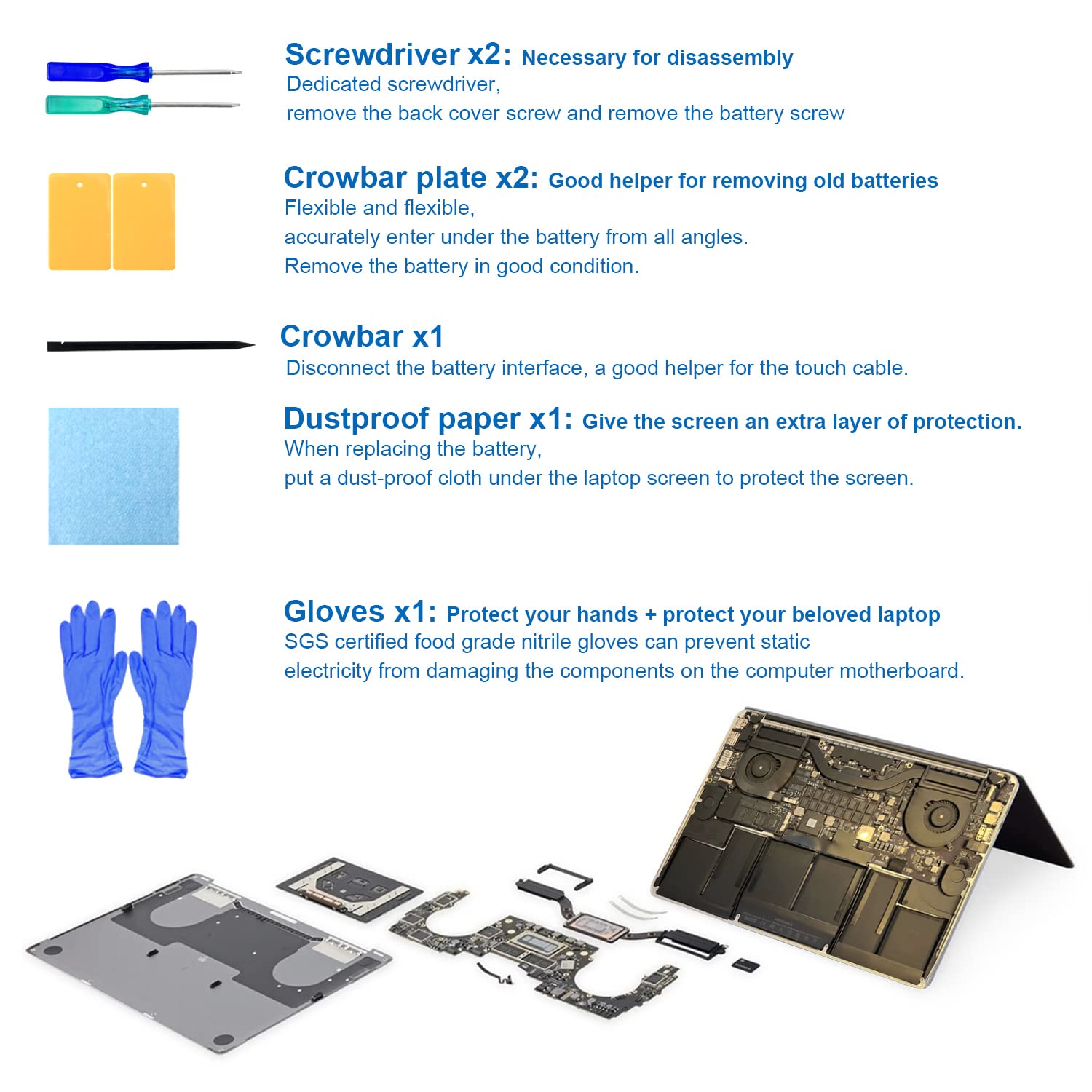 Screwdriver x2: Necessary for disassembly
Dedicated screwdriver,
remove the back cover screw and remove the battery screw

Crowbar plate x2: Good helper for removing old batteries
Flexible and flexible,
accurately enter under the battery from all angles.
Remove the battery in good condition.

Crowbar x1
Disconnect the battery interface, a good helper for the touch cable.

Dustproof paper x1: Give the screen an extra layer of protection.
When replacing the battery,
put a dust-proof cloth under the laptop screen to protect the screen.

Gloves x1: Protect your hands + protect your beloved laptop
SGS certified food grade nitrile gloves can prevent static
electricity from damaging the components on the computer motherboard.