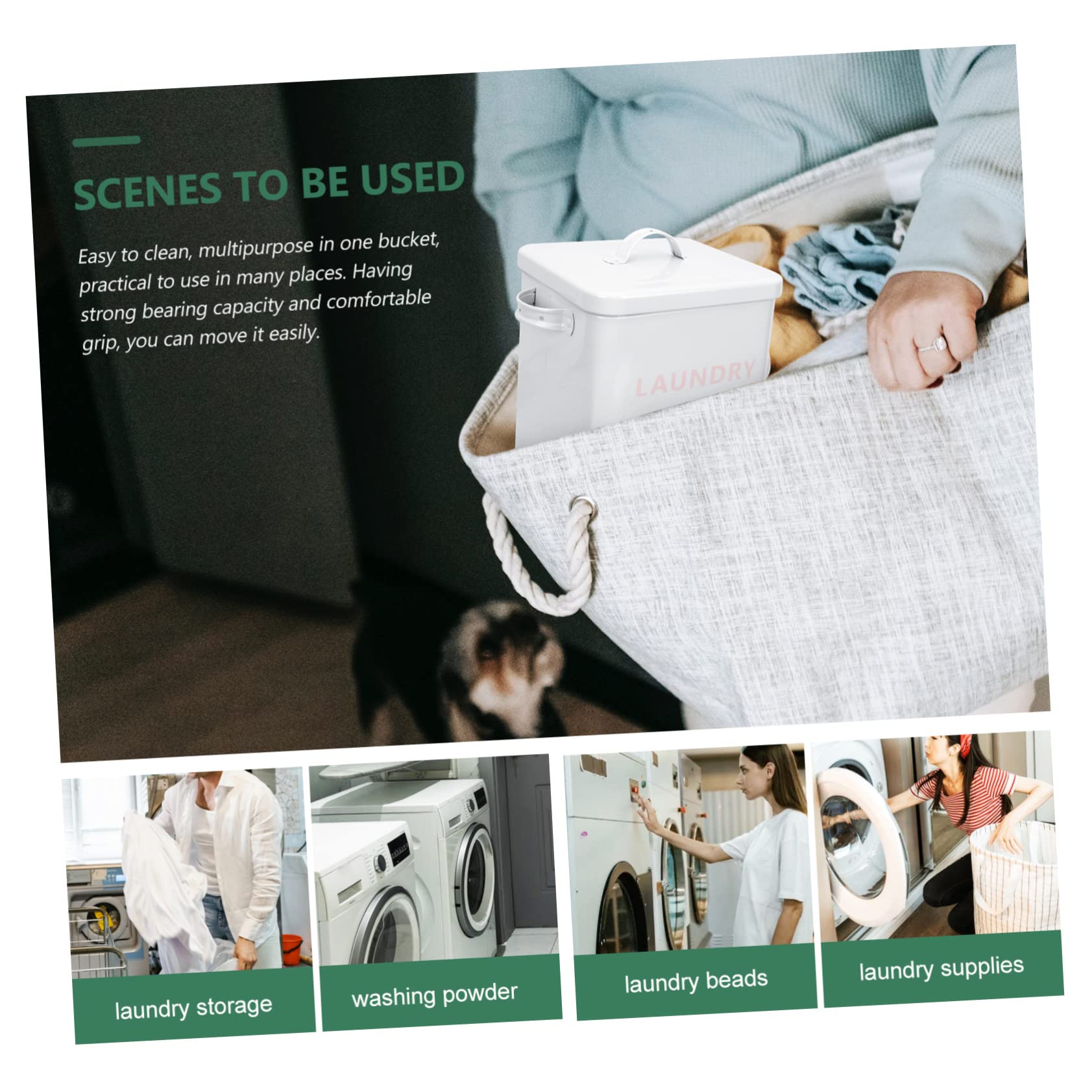 SCENES TO BE USED

Easy to clean, multipurpose in one bucket, practical to use in many places. Having strong bearing capacity and comfortable grip, you can move it easily.

LAUNDRY

laundry storage

washing powder

laundry beads

laundry supplies