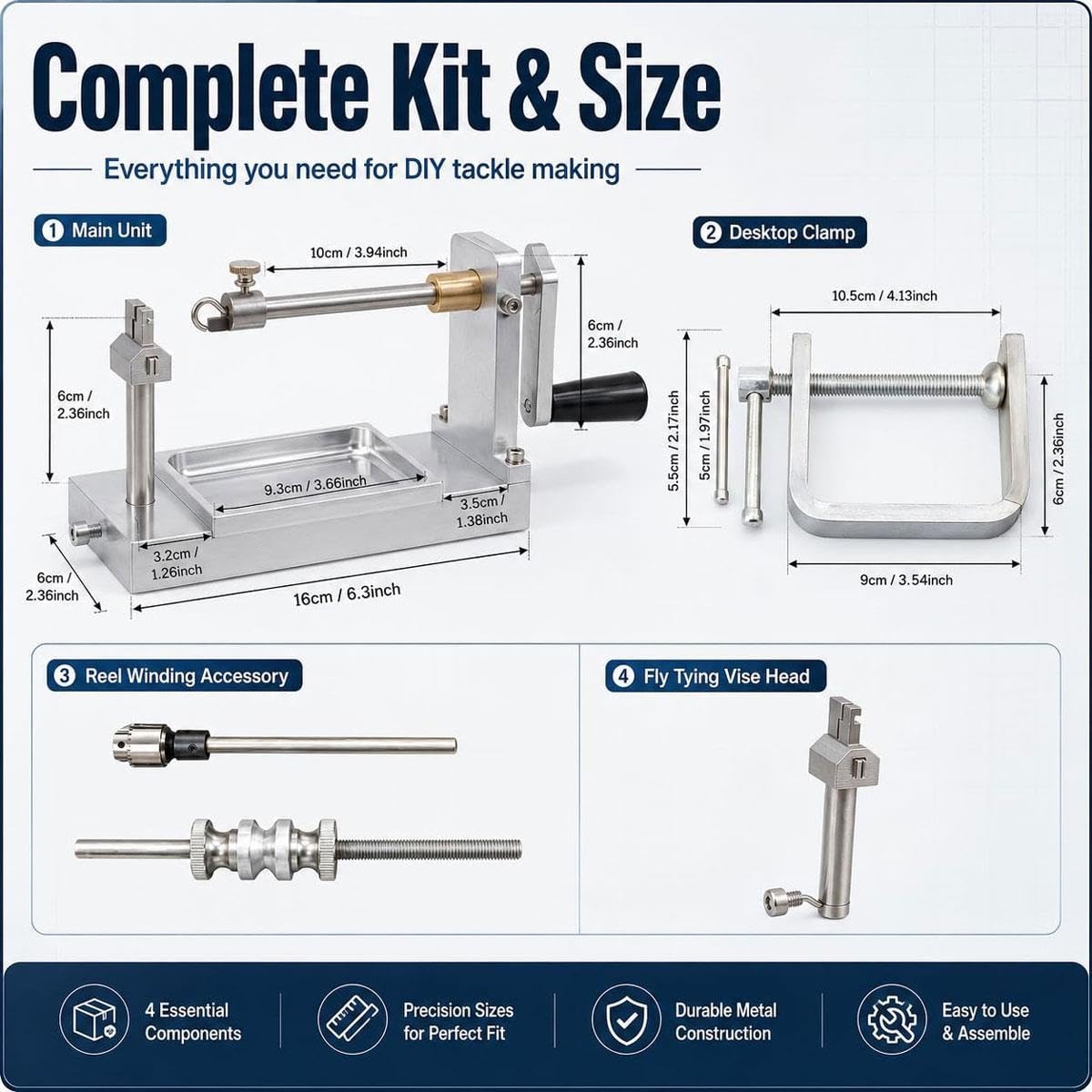 Complete Kit & Size

Everything you need for DIY tackle making

1 Main Unit

10cm / 3.94inch

6cm / 2.36inch

6cm / 2.36inch

9.3cm / 3.66inch

3.5cm / 1.38inch

3.2cm / 1.26inch

6cm / 2.36inch

16cm / 6.3inch

2 Desktop Clamp

10.5cm / 4.13inch

5.5cm / 2.17inch

5cm / 1.97inch

6cm / 2.36inch

9cm / 3.54inch

3 Reel Winding Accessory

4 Fly Tying Vise Head

4 Essential Components

Precision Sizes for Perfect Fit

Durable Metal Construction

Easy to Use & Assemble