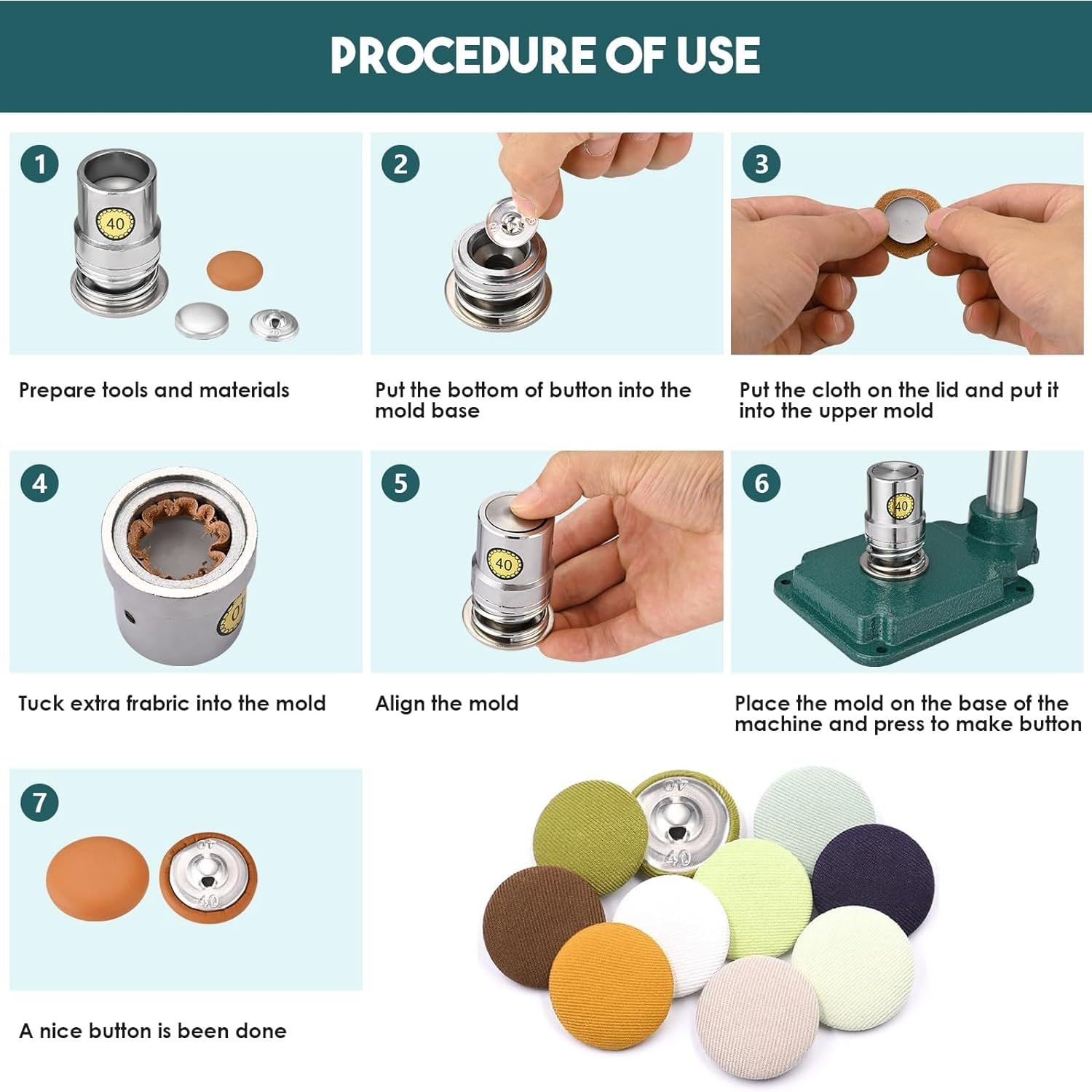 PROCEDURE OF USE

1
40
Prepare tools and materials

2
Put the bottom of button into the mold base

3
Put the cloth on the lid and put it into the upper mold

4
Tuck extra frabric into the mold

5
40
Align the mold

6
40
Place the mold on the base of the machine and press to make button

7
40
A nice button is been done

40
40