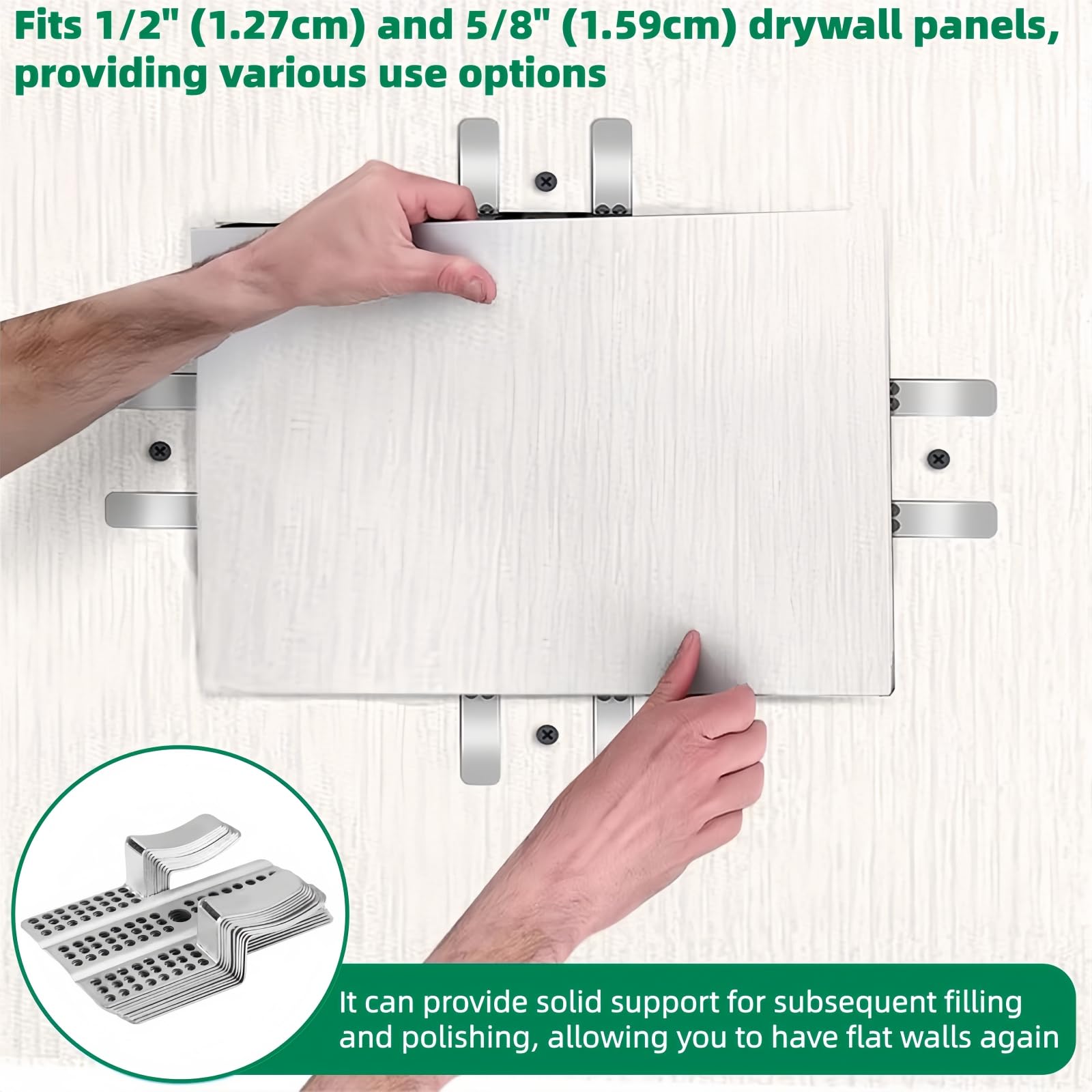 Fits 1/2" (1.27cm) and 5/8" (1.59cm) drywall panels, providing various use options

It can provide solid support for subsequent filling and polishing, allowing you to have flat walls again