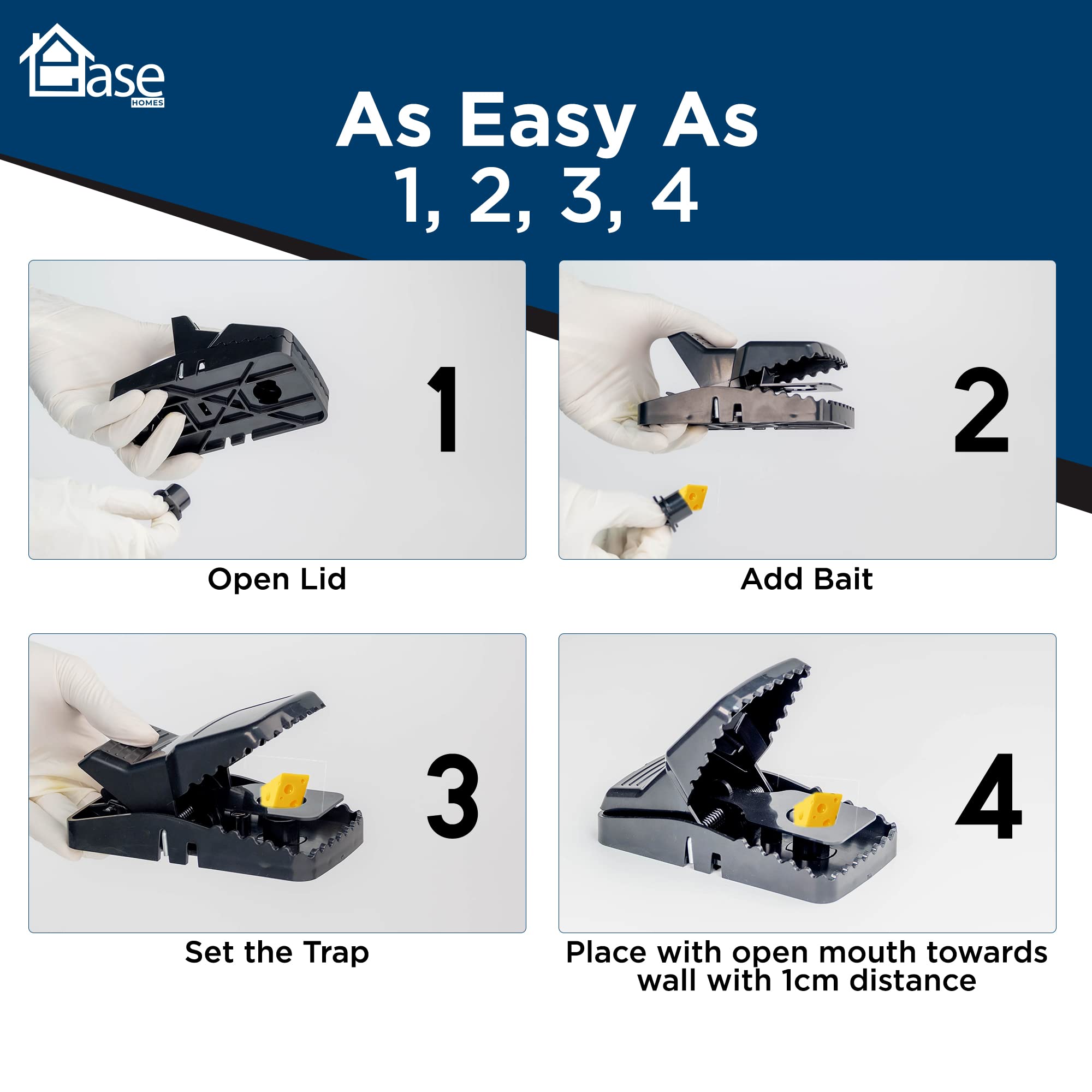 Ease
HOMES

As Easy As
1, 2, 3, 4

1

Open Lid

2

Add Bait

3

Set the Trap

4

Place with open mouth towards wall with 1cm distance