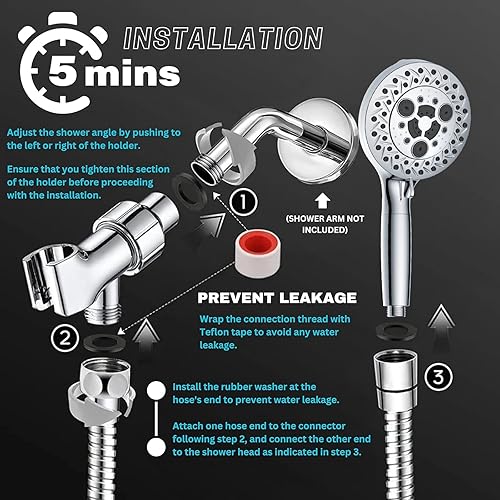 5 mins

INSTALLATION

Adjust the shower angle by pushing to the left or right of the holder.

Ensure that you tighten this section of the holder before proceeding with the installation.

1

(SHOWER ARM NOT INCLUDED)

PREVENT LEAKAGE

Wrap the connection thread with Teflon tape to avoid any water leakage.

2

3

Install the rubber washer at the hose's end to prevent water leakage.

Attach one hose end to the connector following step 2, and connect the other end to the shower head as indicated in step 3.