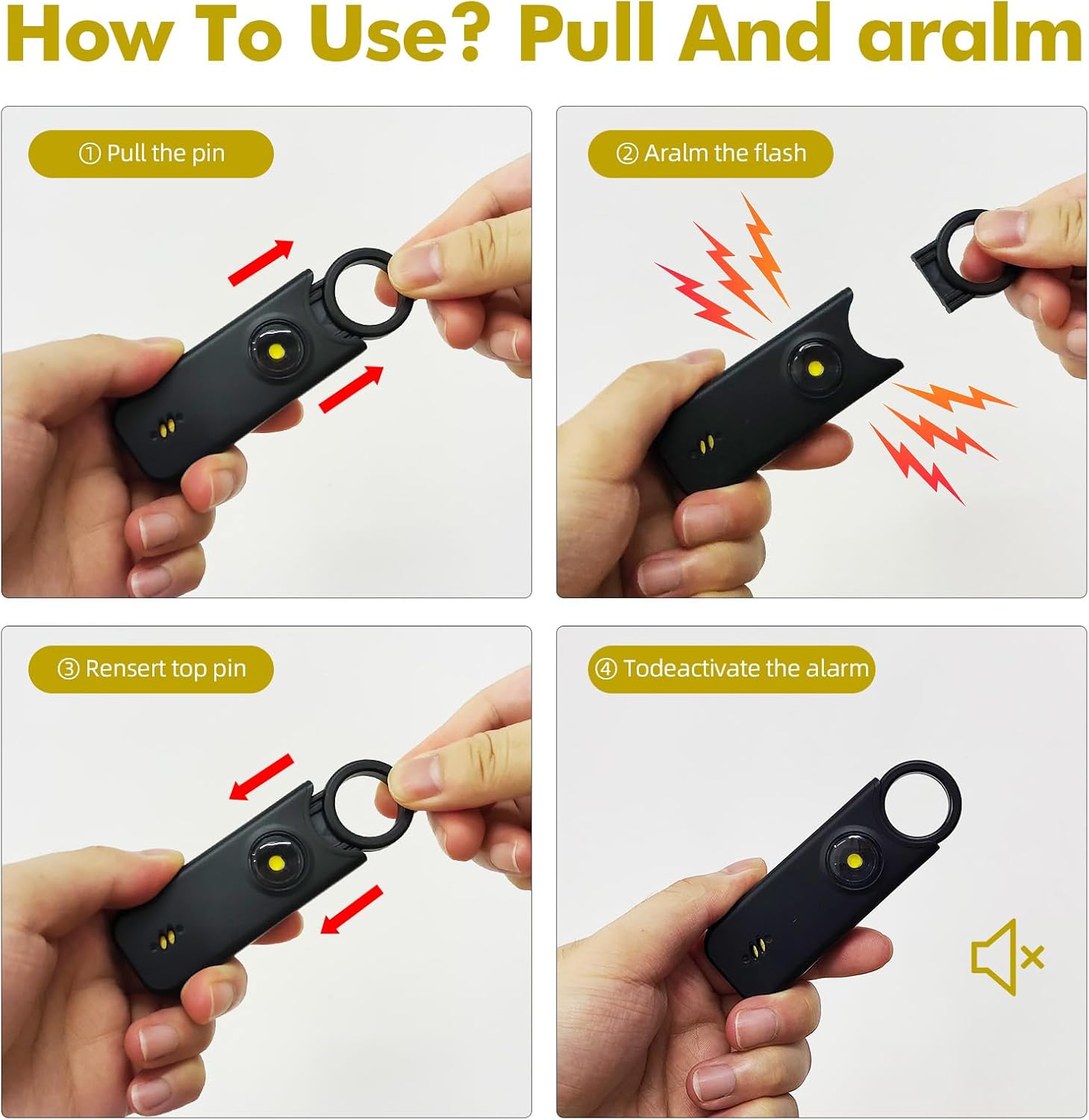 How To Use? Pull And aralm

① Pull the pin

② Aralm the flash

③ Rensert top pin

④ Todeactivate the alarm