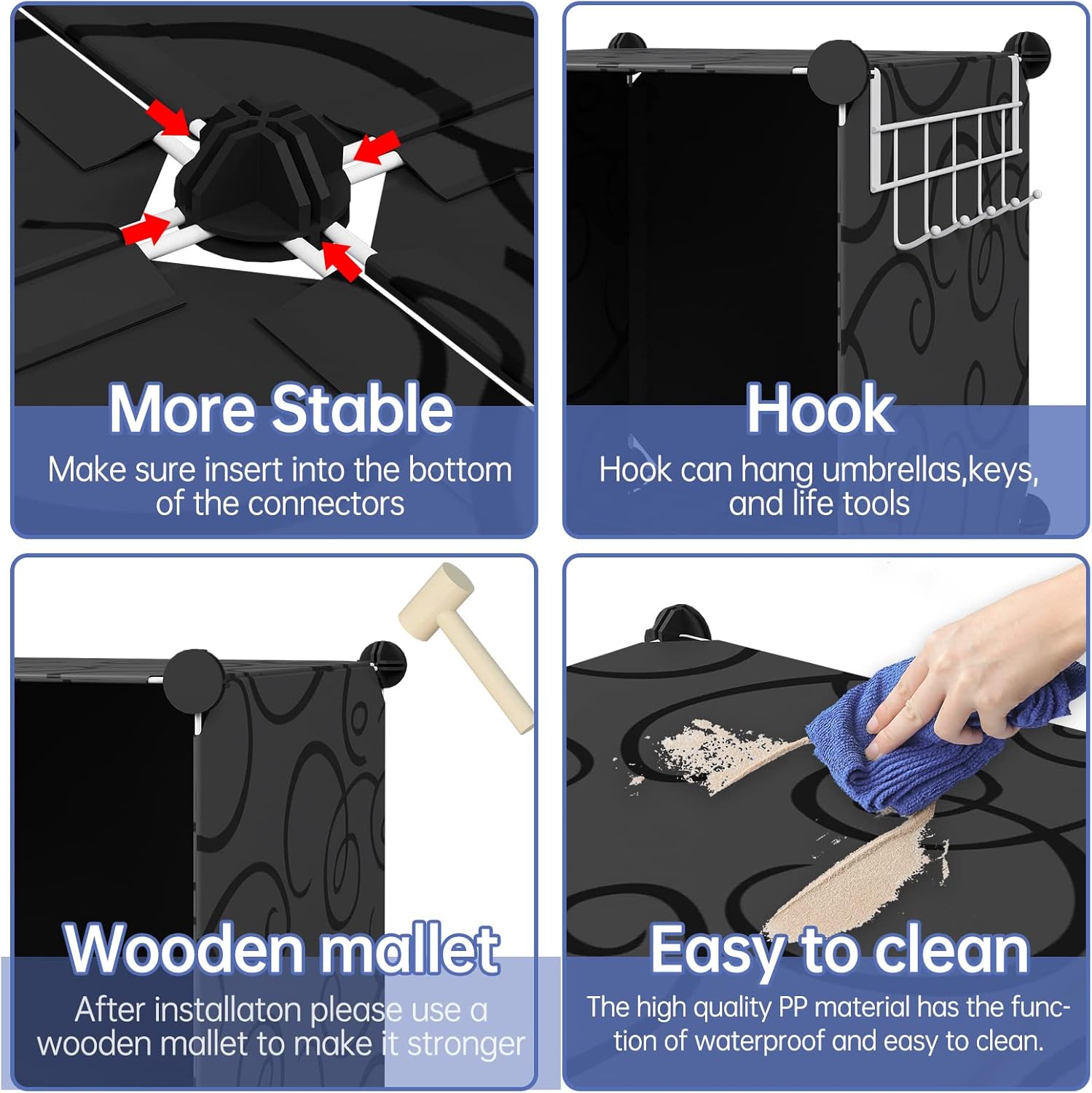 More Stable

Make sure insert into the bottom of the connectors

Hook

Hook can hang umbrellas,keys, and life tools

Wooden mallet

After installaton please use a wooden mallet to make it stronger

Easy to clean

The high quality PP material has the function of waterproof and easy to clean.