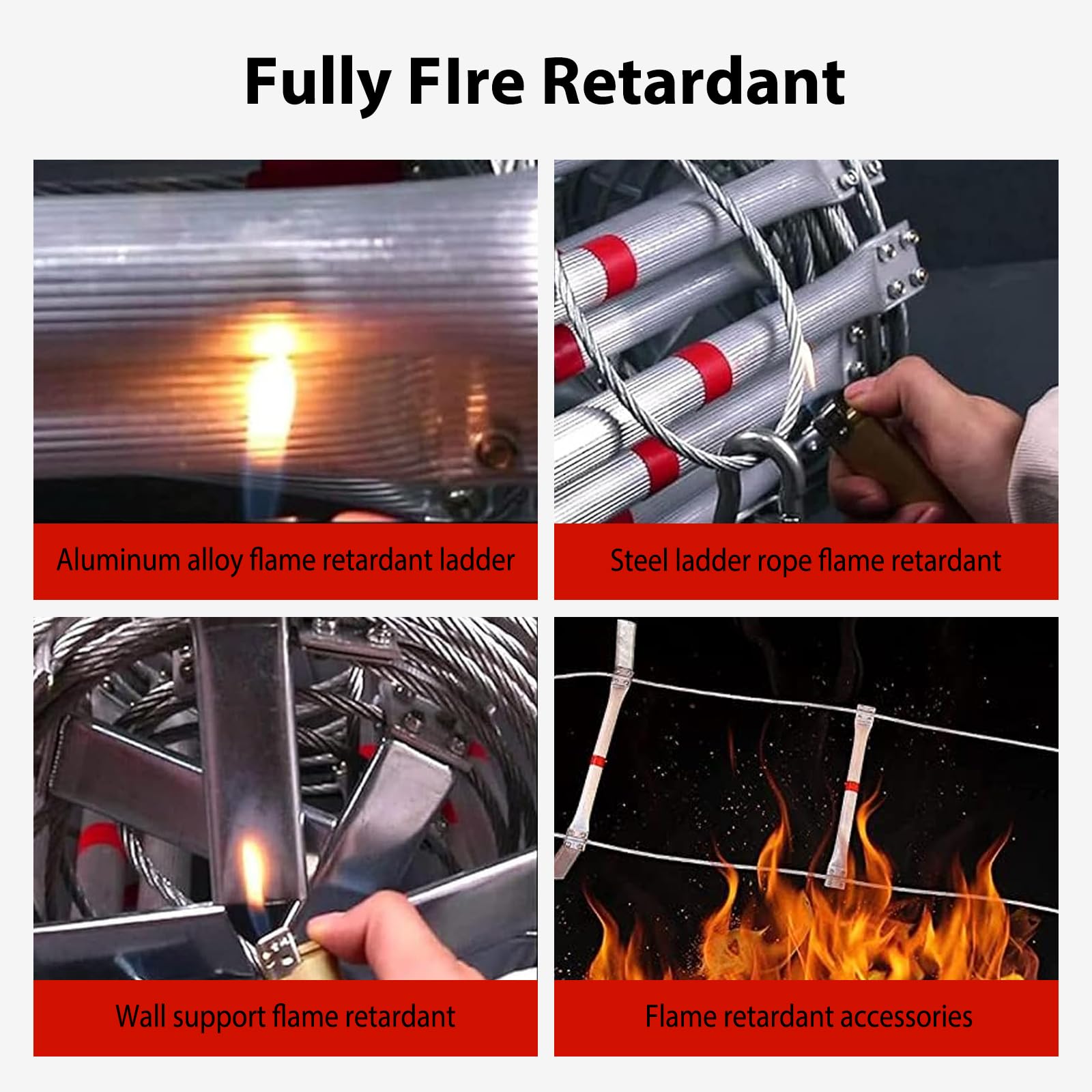 Fully FIre Retardant

Aluminum alloy flame retardant ladder

Steel ladder rope flame retardant

Wall support flame retardant

Flame retardant accessories