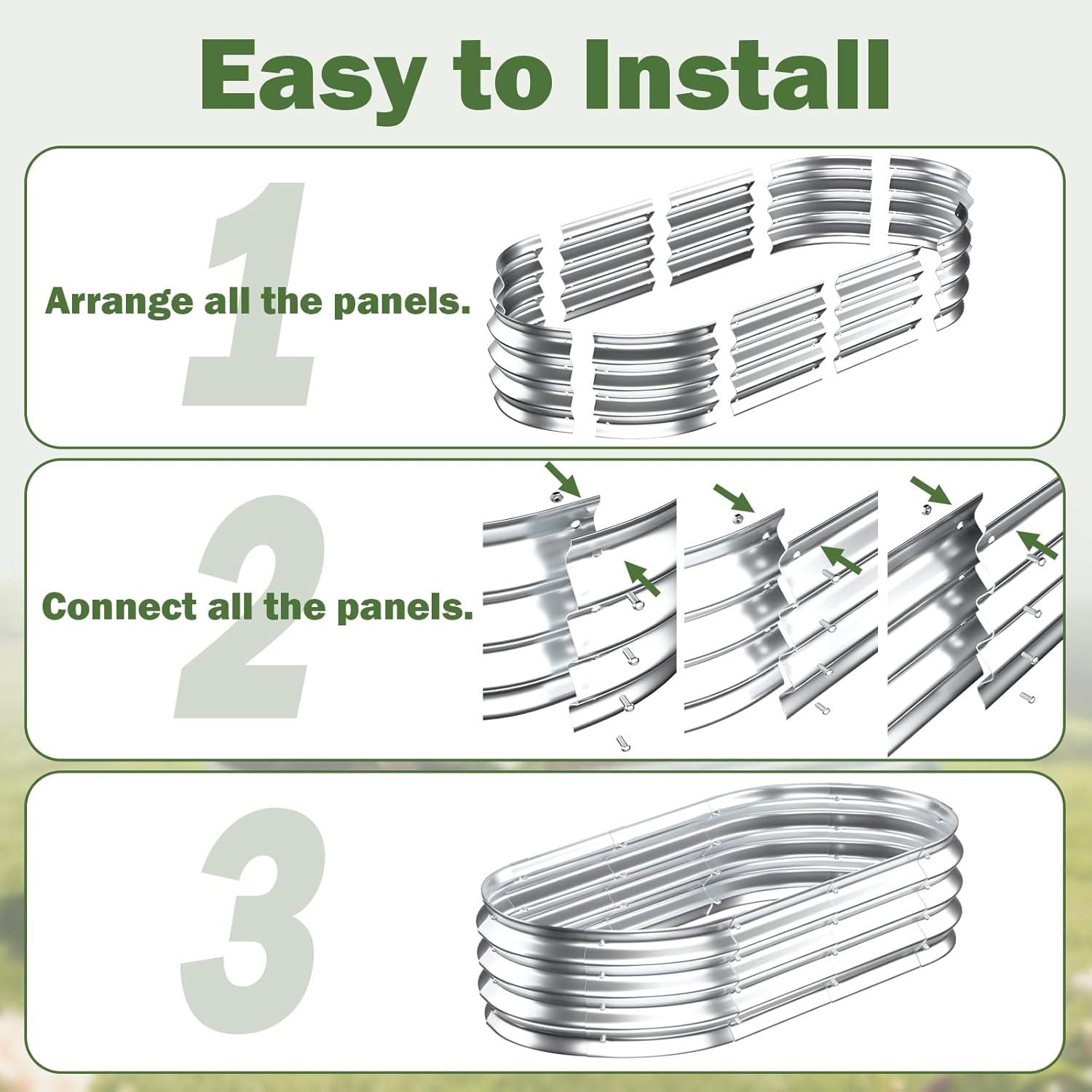 Easy to Install

1

Arrange all the panels.

2

Connect all the panels.

3