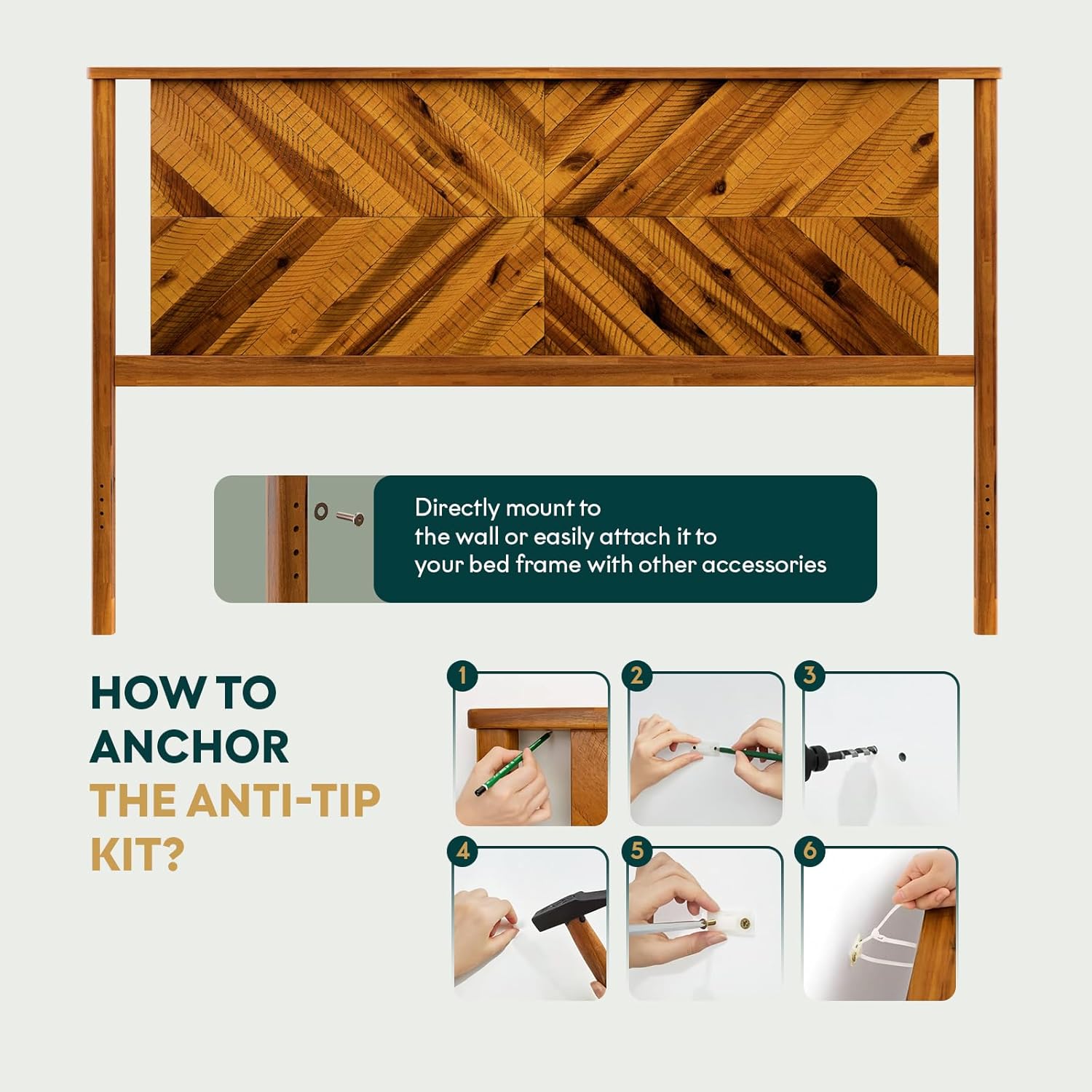 Directly mount to the wall or easily attach it to your bed frame with other accessories

HOW TO ANCHOR THE ANTI-TIP KIT?

1

2

3

4

5

6