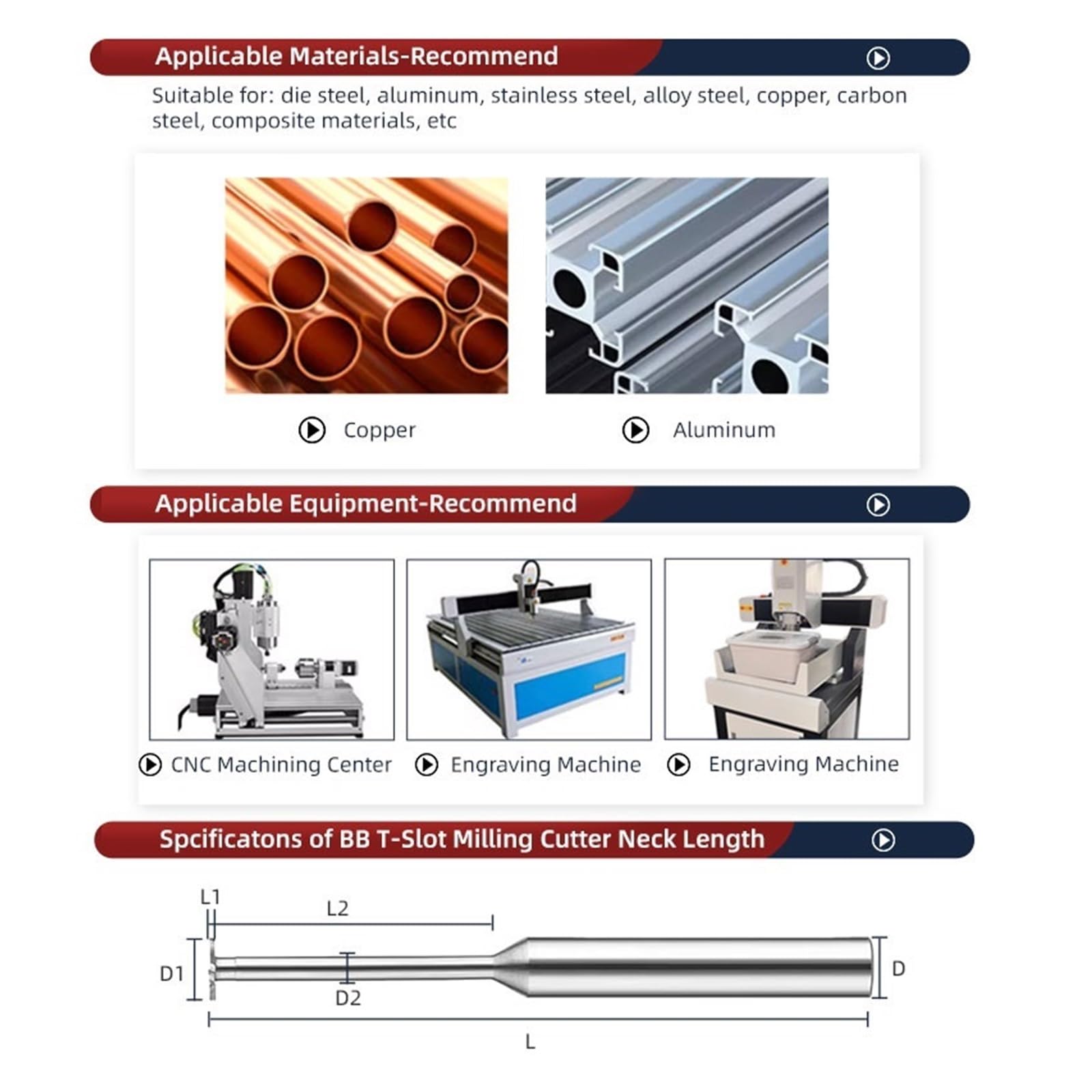 Applicable Materials-Recommend

Suitable for: die steel, aluminum, stainless steel, alloy steel, copper, carbon steel, composite materials, etc

Copper

Aluminum

Applicable Equipment-Recommend

CNC Machining Center

Engraving Machine

Engraving Machine

Spcificatons of BB T-Slot Milling Cutter Neck Length

L1

L2

D1

D2

D

L