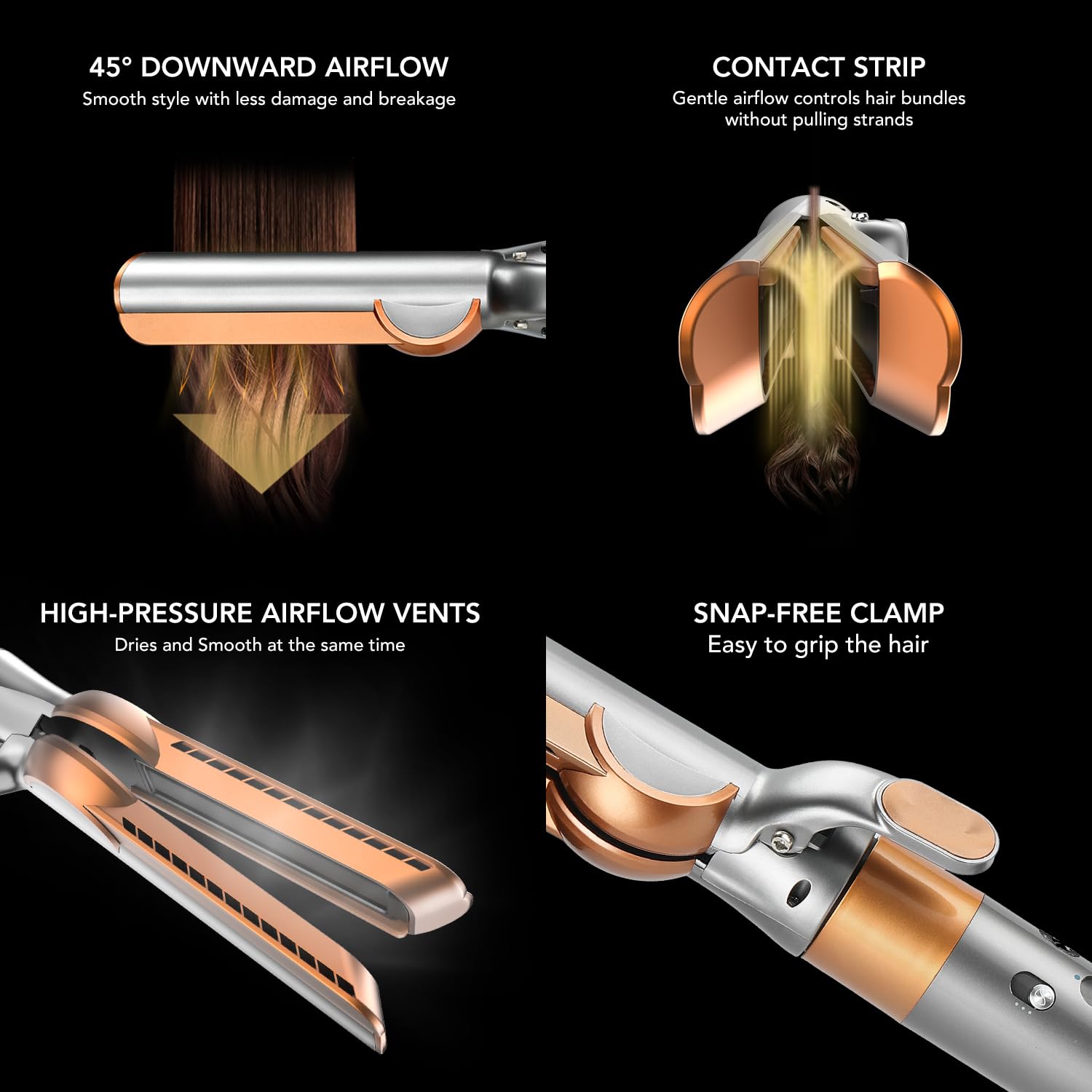 45° DOWNWARD AIRFLOW
Smooth style with less damage and breakage

CONTACT STRIP
Gentle airflow controls hair bundles without pulling strands

HIGH-PRESSURE AIRFLOW VENTS
Dries and Smooth at the same time

SNAP-FREE CLAMP
Easy to grip the hair