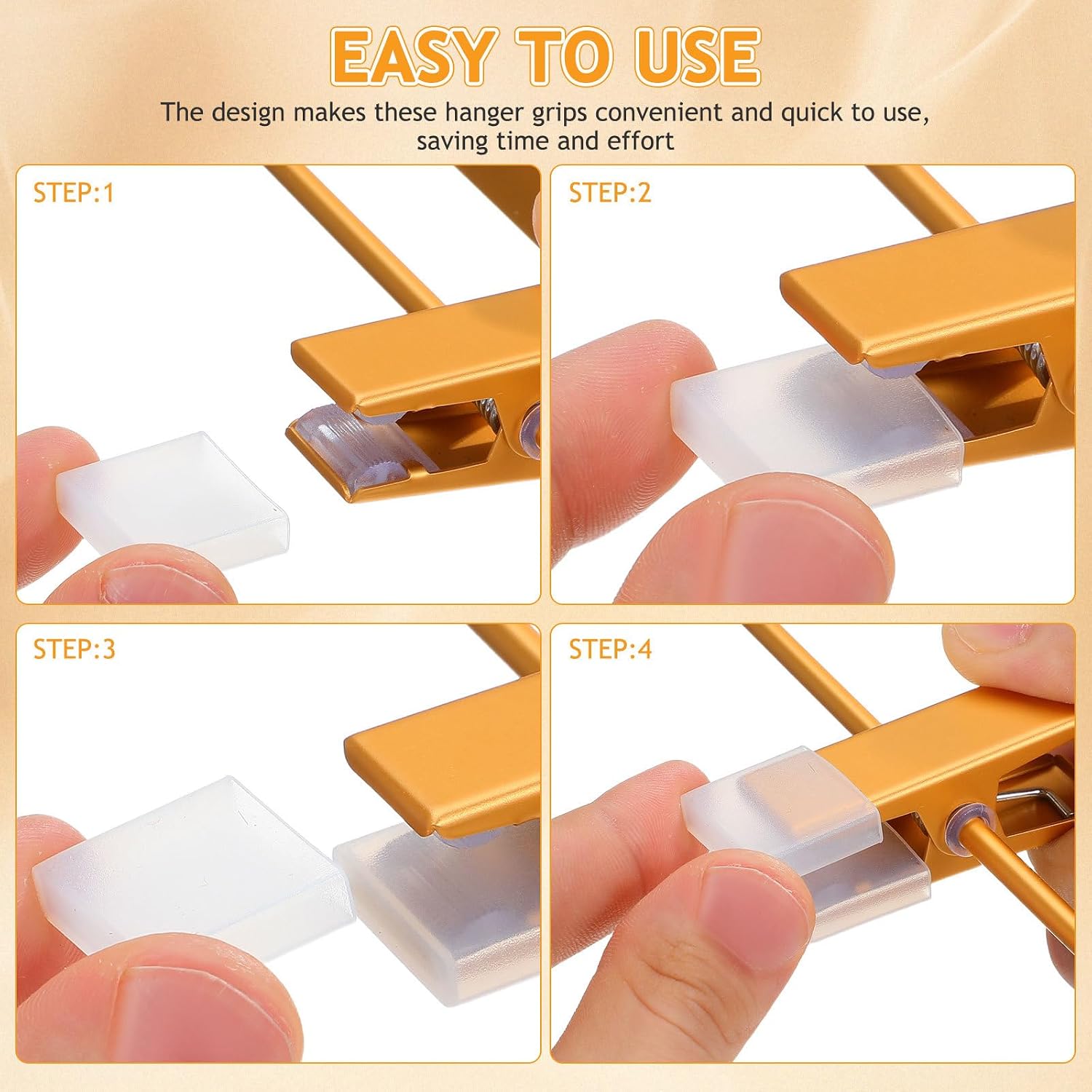 EASY TO USE

The design makes these hanger grips convenient and quick to use, saving time and effort

STEP:1

STEP:2

STEP:3

STEP:4