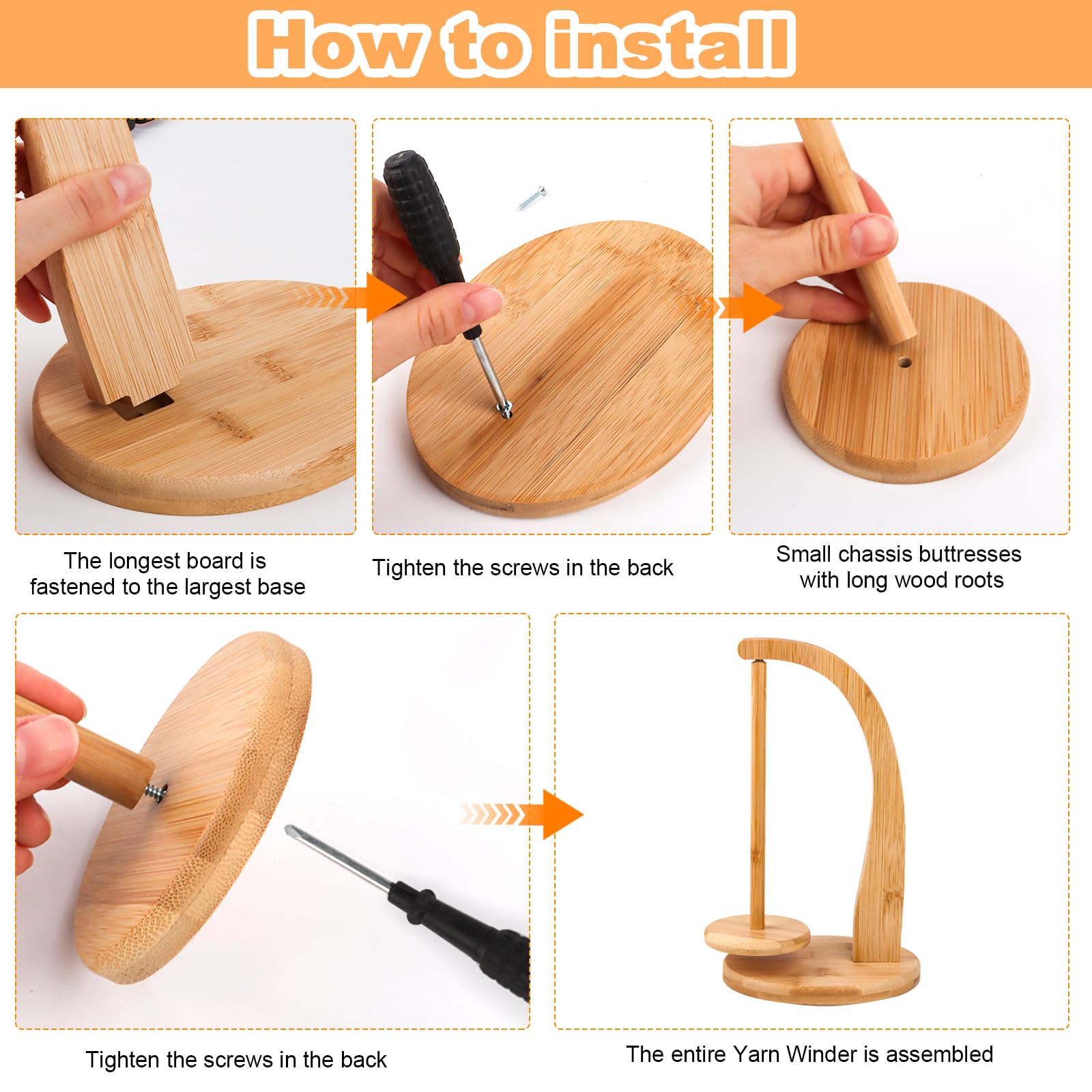 How to install

The longest board is fastened to the largest base

Tighten the screws in the back

Small chassis buttresses with long wood roots

Tighten the screws in the back

The entire Yarn Winder is assembled