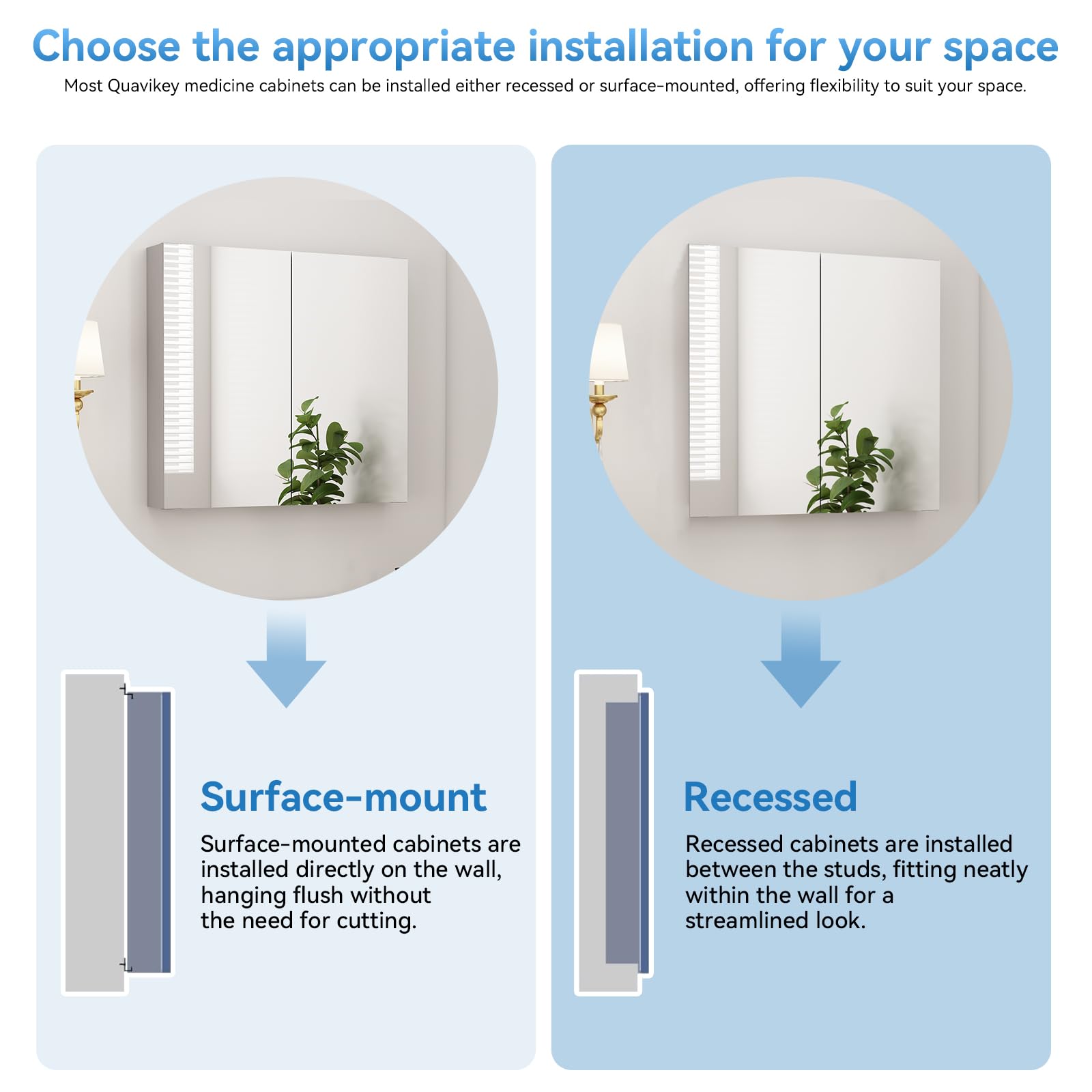 Choose the appropriate installation for your space

Most Quavikey medicine cabinets can be installed either recessed or surface-mounted, offering flexibility to suit your space.

Surface-mount

Surface-mounted cabinets are installed directly on the wall, hanging flush without the need for cutting.

Recessed

Recessed cabinets are installed between the studs, fitting neatly within the wall for a streamlined look.