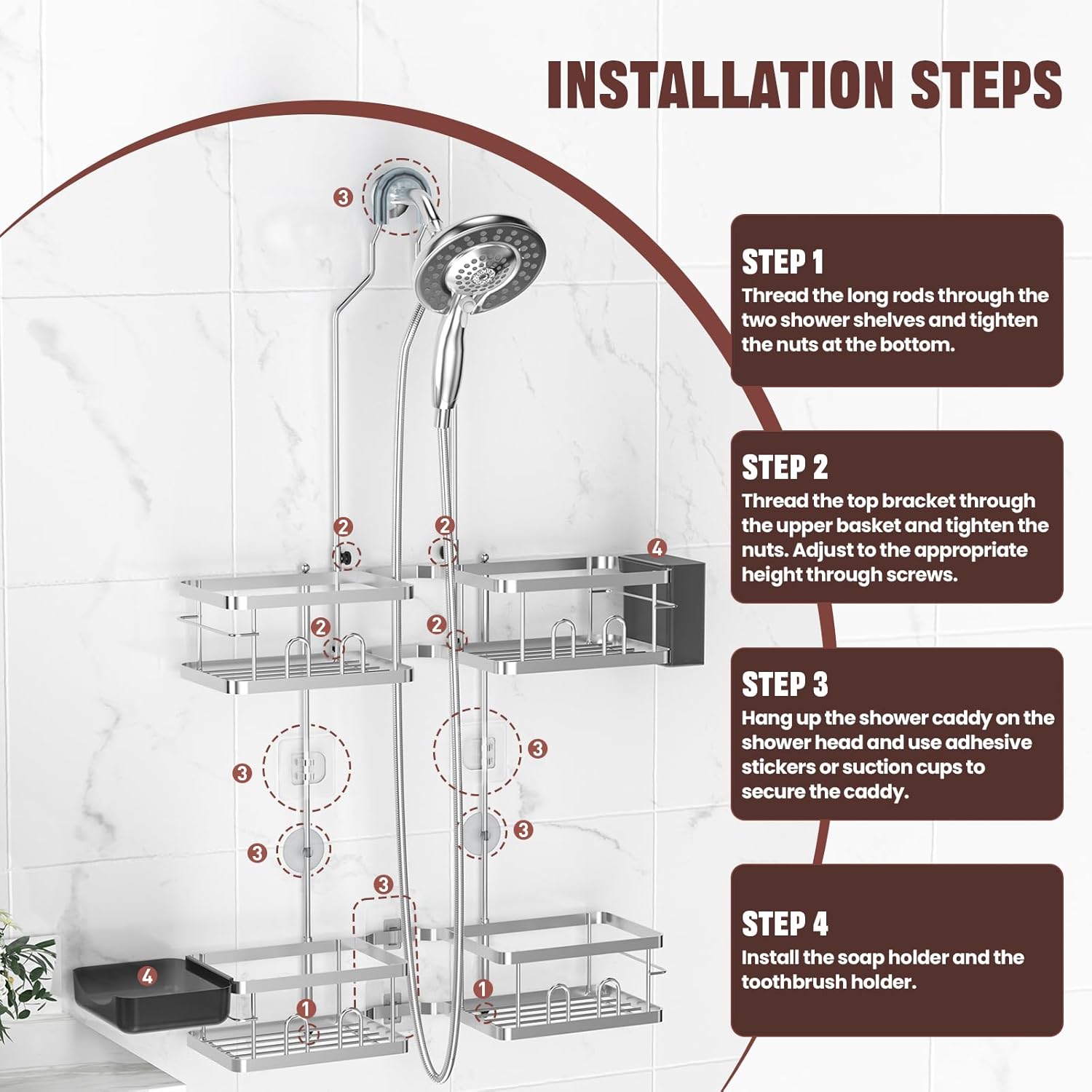 INSTALLATION STEPS

3

2
2
4
2
2

3
3
3
3

3

4
1
1

STEP 1
Thread the long rods through the two shower shelves and tighten the nuts at the bottom.

STEP 2
Thread the top bracket through the upper basket and tighten the nuts. Adjust to the appropriate height through screws.

STEP 3
Hang up the shower caddy on the shower head and use adhesive stickers or suction cups to secure the caddy.

STEP 4
Install the soap holder and the toothbrush holder.