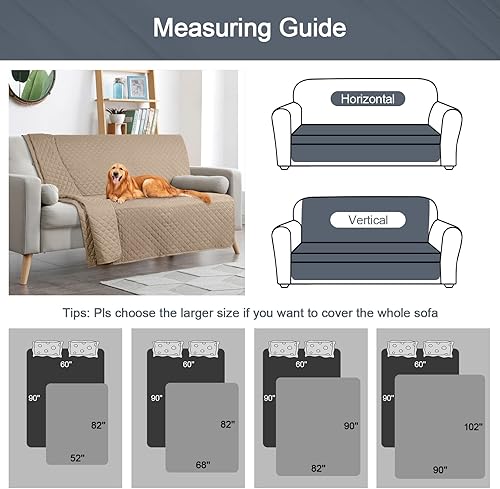 Measuring Guide

Horizontal

Vertical

Tips: Pls choose the larger size if you want to cover the whole sofa

60"
90"
82"
52"

60"
90"
82"
68"

60"
90"
90"
82"

60"
90"
102"
90"