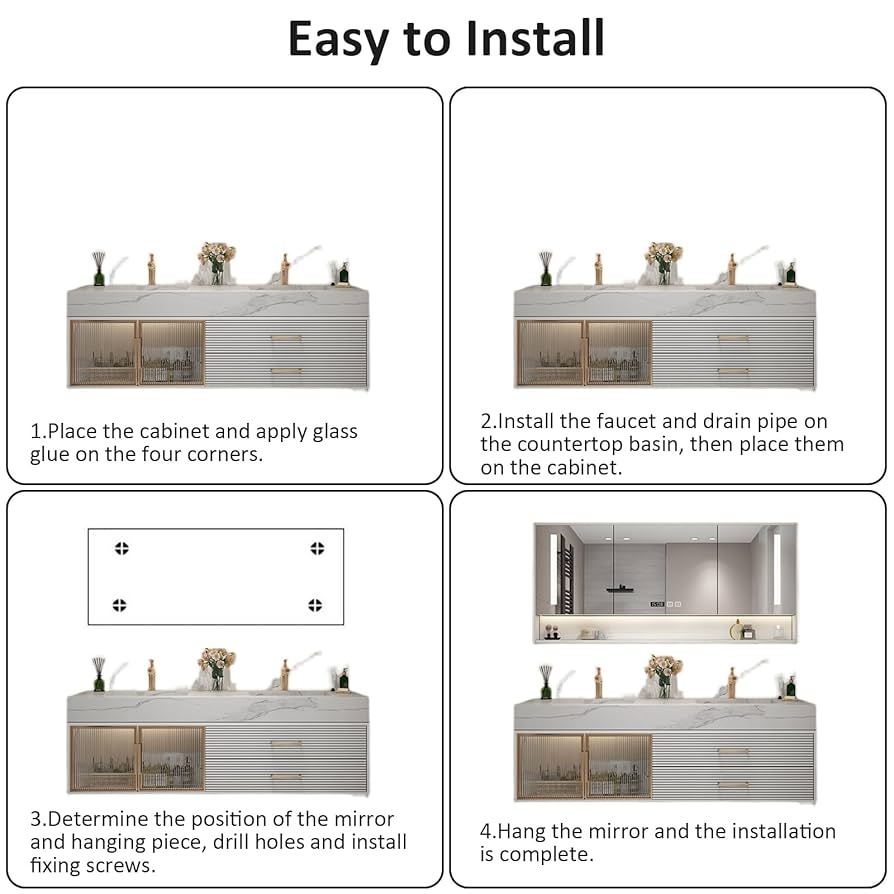 Easy to Install

1.Place the cabinet and apply glass glue on the four corners.

2.Install the faucet and drain pipe on the countertop basin, then place them on the cabinet.

3.Determine the position of the mirror and hanging piece, drill holes and install fixing screws.

4.Hang the mirror and the installation is complete.