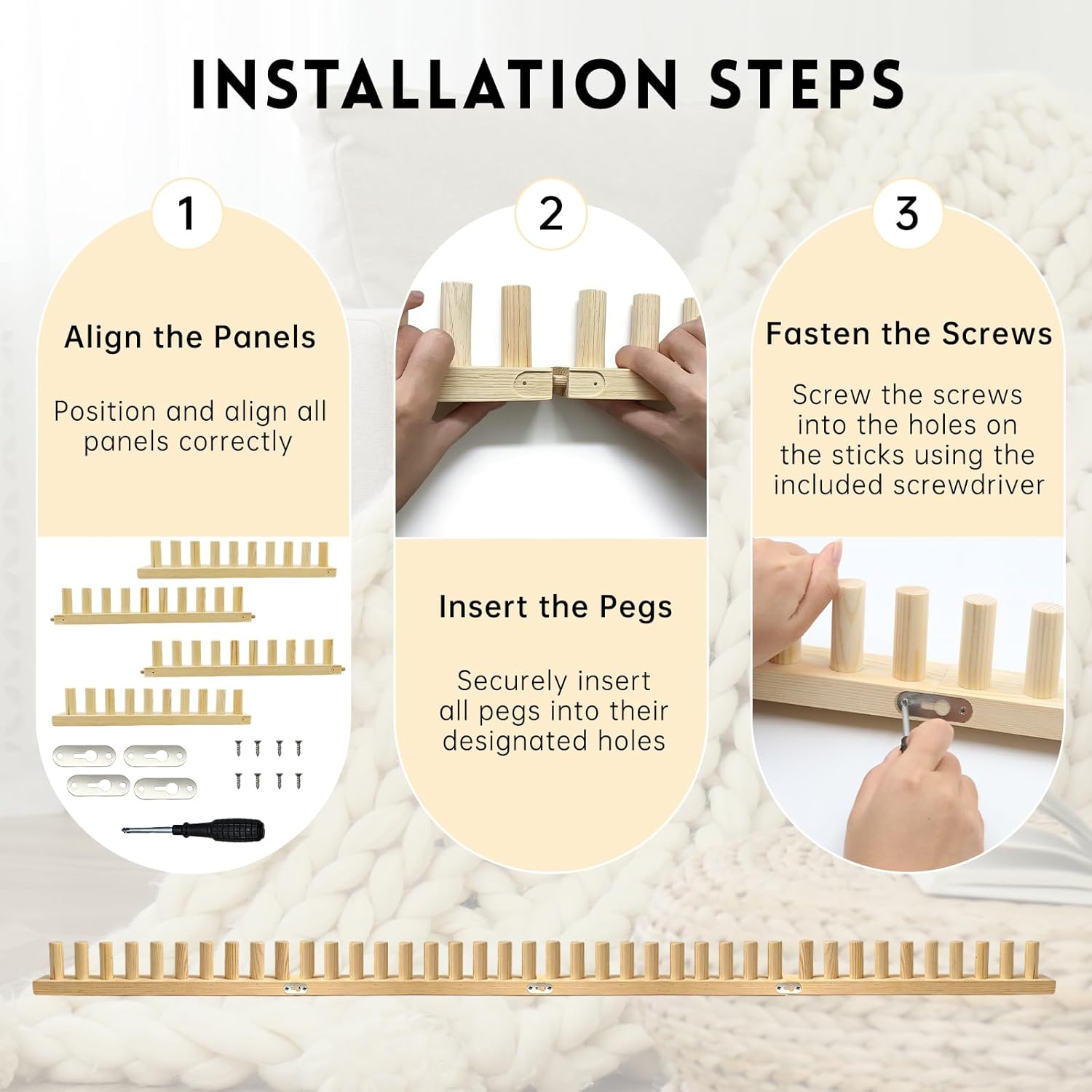 INSTALLATION STEPS

1

Align the Panels

Position and align all panels correctly

2

Insert the Pegs

Securely insert all pegs into their designated holes

3

Fasten the Screws

Screw the screws into the holes on the sticks using the included screwdriver