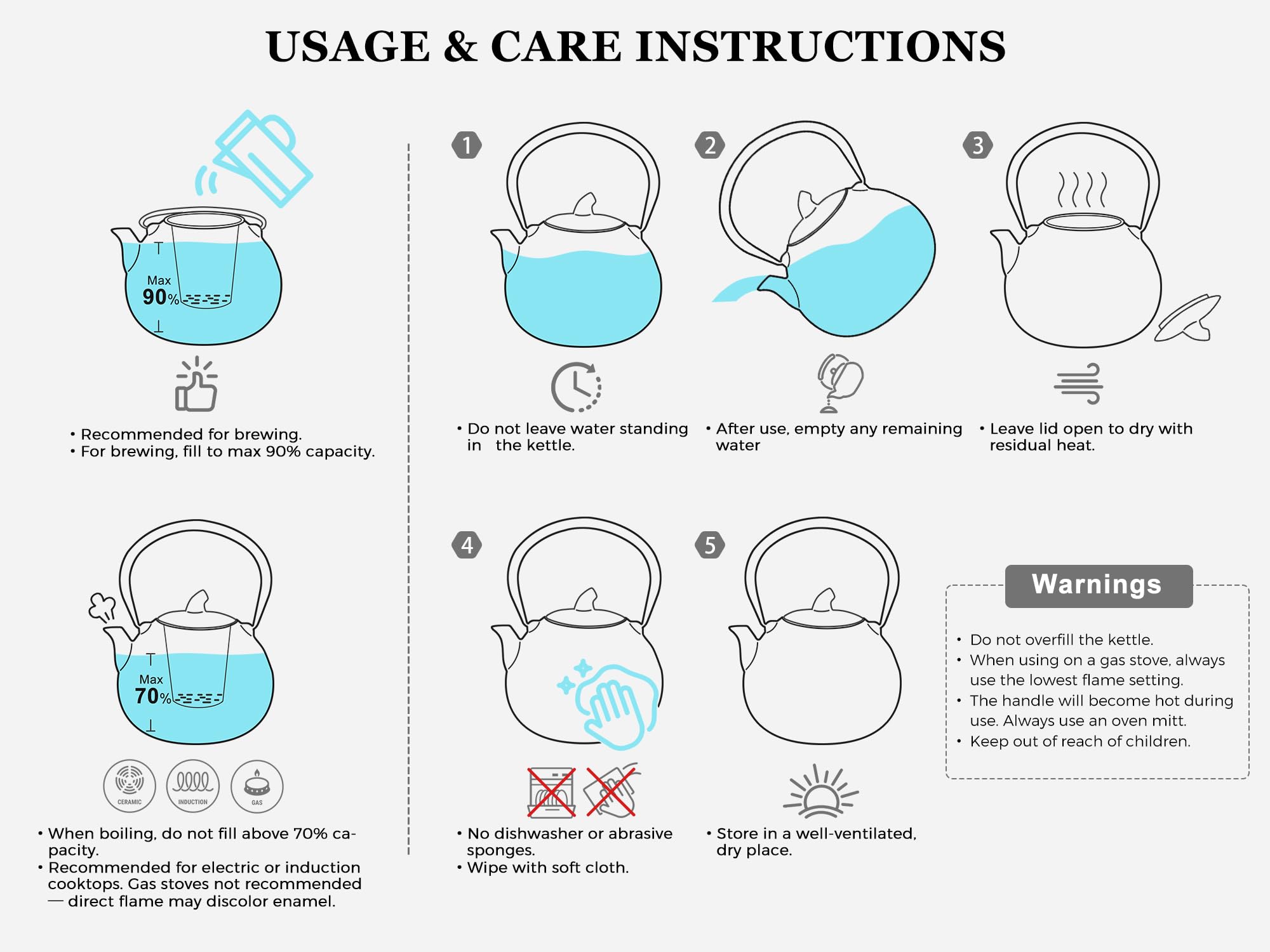 USAGE & CARE INSTRUCTIONS

Max
90%

• Recommended for brewing.
• For brewing, fill to max 90% capacity.

Max
70%

CERAMIC INDUCTION GAS

• When boiling, do not fill above 70% capacity.
• Recommended for electric or induction cooktops. Gas stoves not recommended — direct flame may discolor enamel.

1

• Do not leave water standing in the kettle.

2

• After use, empty any remaining water

3

• Leave lid open to dry with residual heat.

4

• No dishwasher or abrasive sponges.
• Wipe with soft cloth.

5

• Store in a well-ventilated, dry place.

Warnings

• Do not overfill the kettle.
• When using on a gas stove, always use the lowest flame setting.
• The handle will become hot during use. Always use an oven mitt.
• Keep out of reach of children.