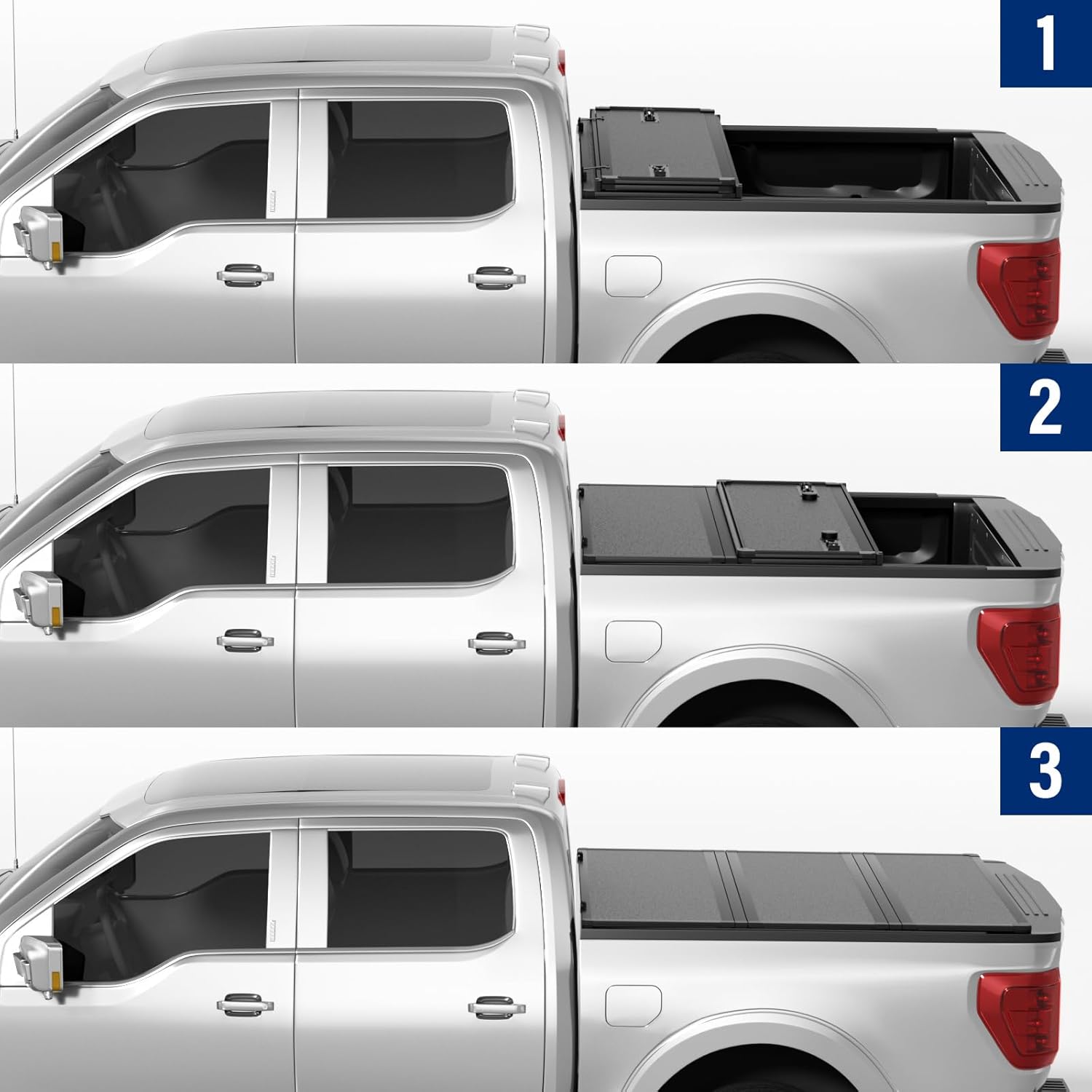 1

2

3