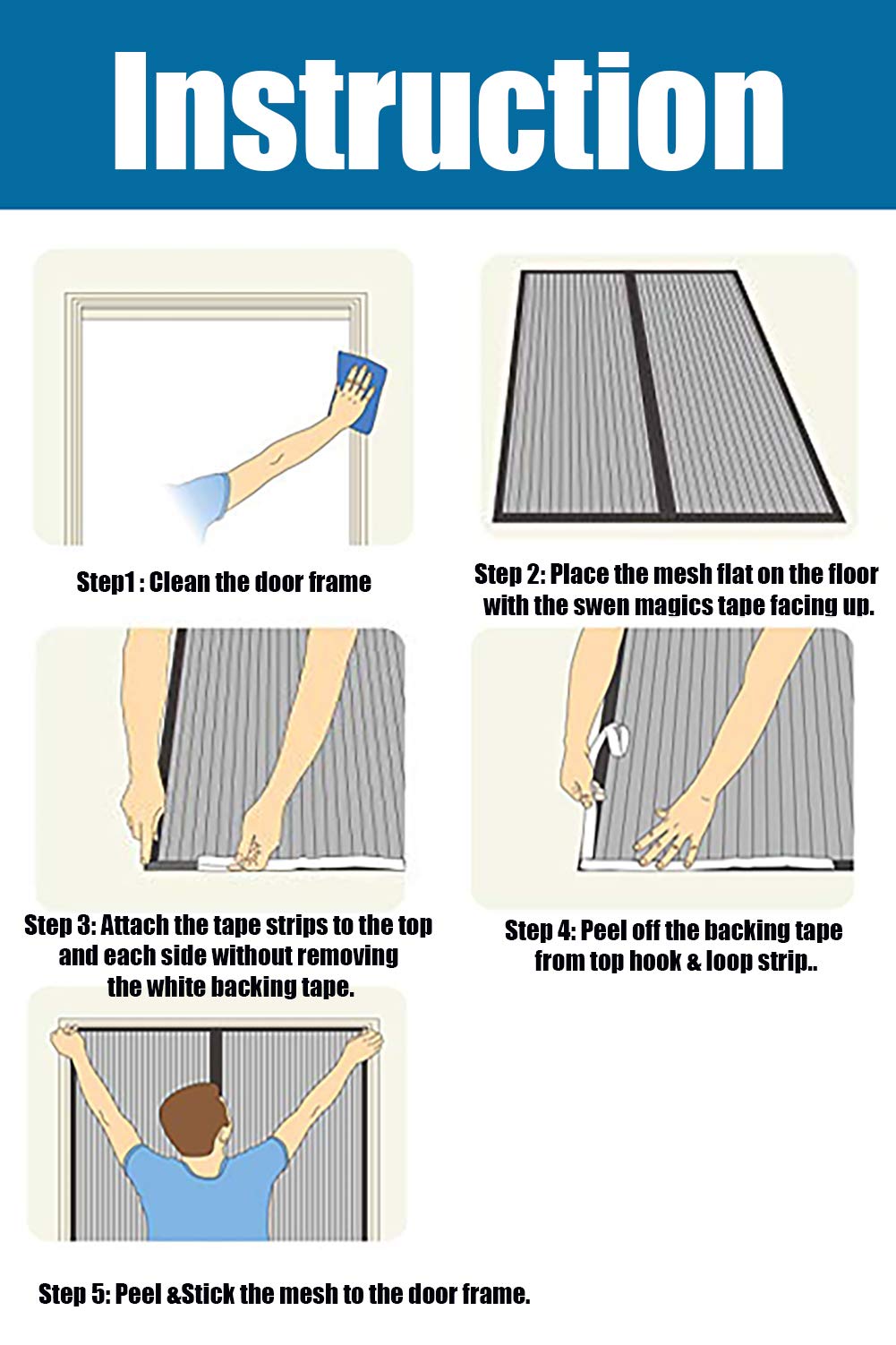 Instruction

Step1 : Clean the door frame

Step 2: Place the mesh flat on the floor with the swen magics tape facing up.

Step 3: Attach the tape strips to the top and each side without removing the white backing tape.

Step 4: Peel off the backing tape from top hook & loop strip..

Step 5: Peel &Stick the mesh to the door frame.