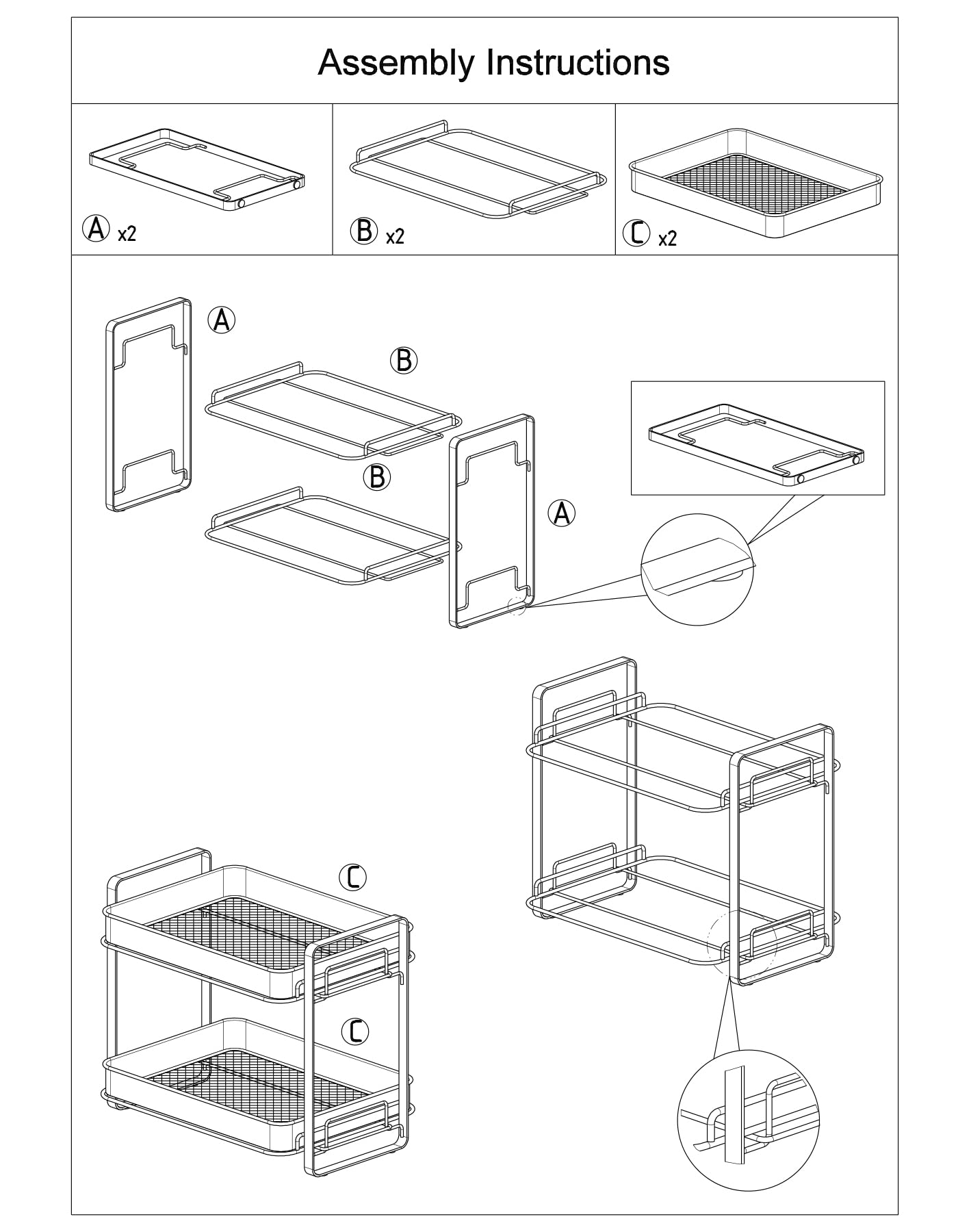 Assembly Instructions

Ⓐ x2

Ⓑ x2

Ⓒ x2

Ⓐ

Ⓑ

Ⓑ

Ⓐ

Ⓒ

Ⓒ