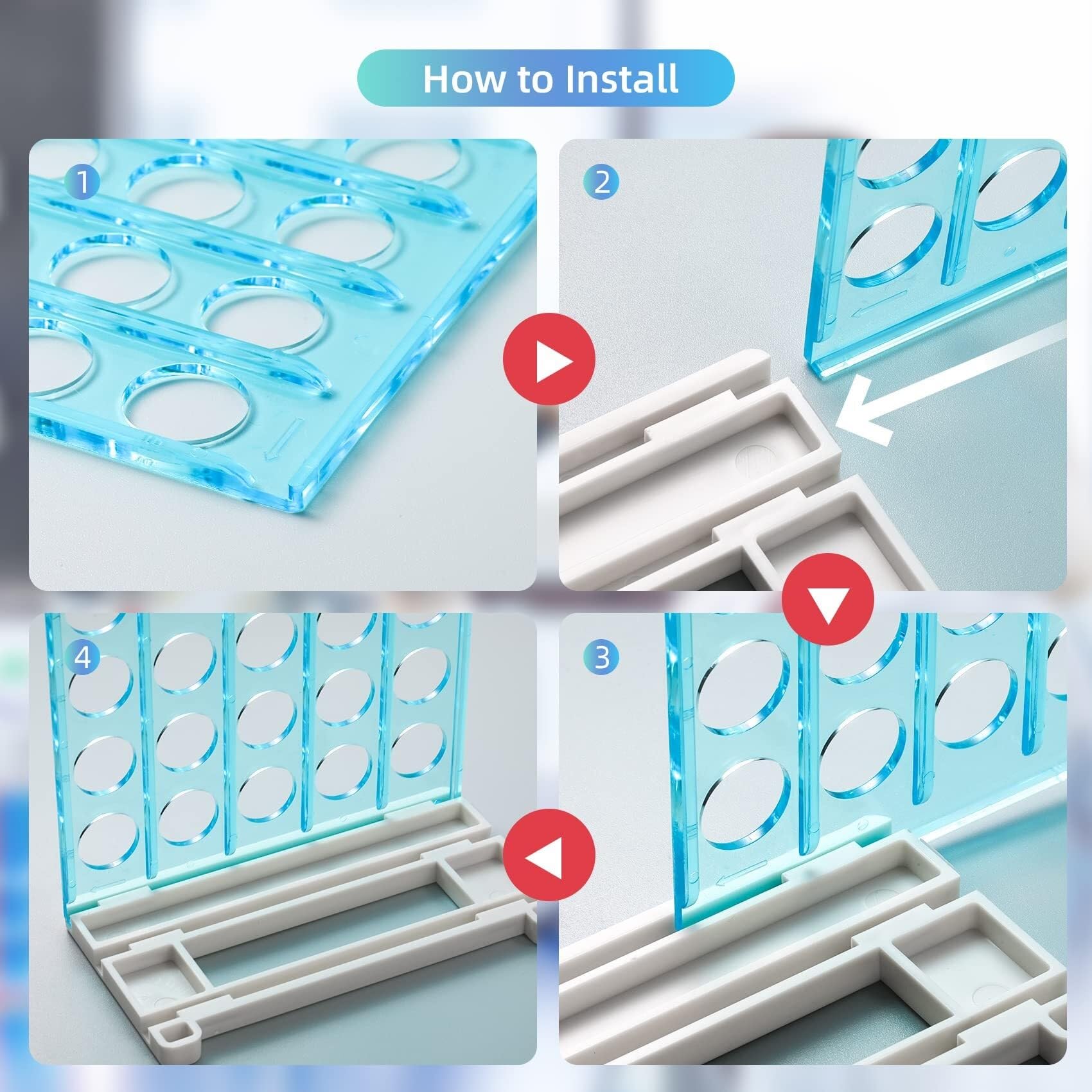 How to Install

1

2

4

3