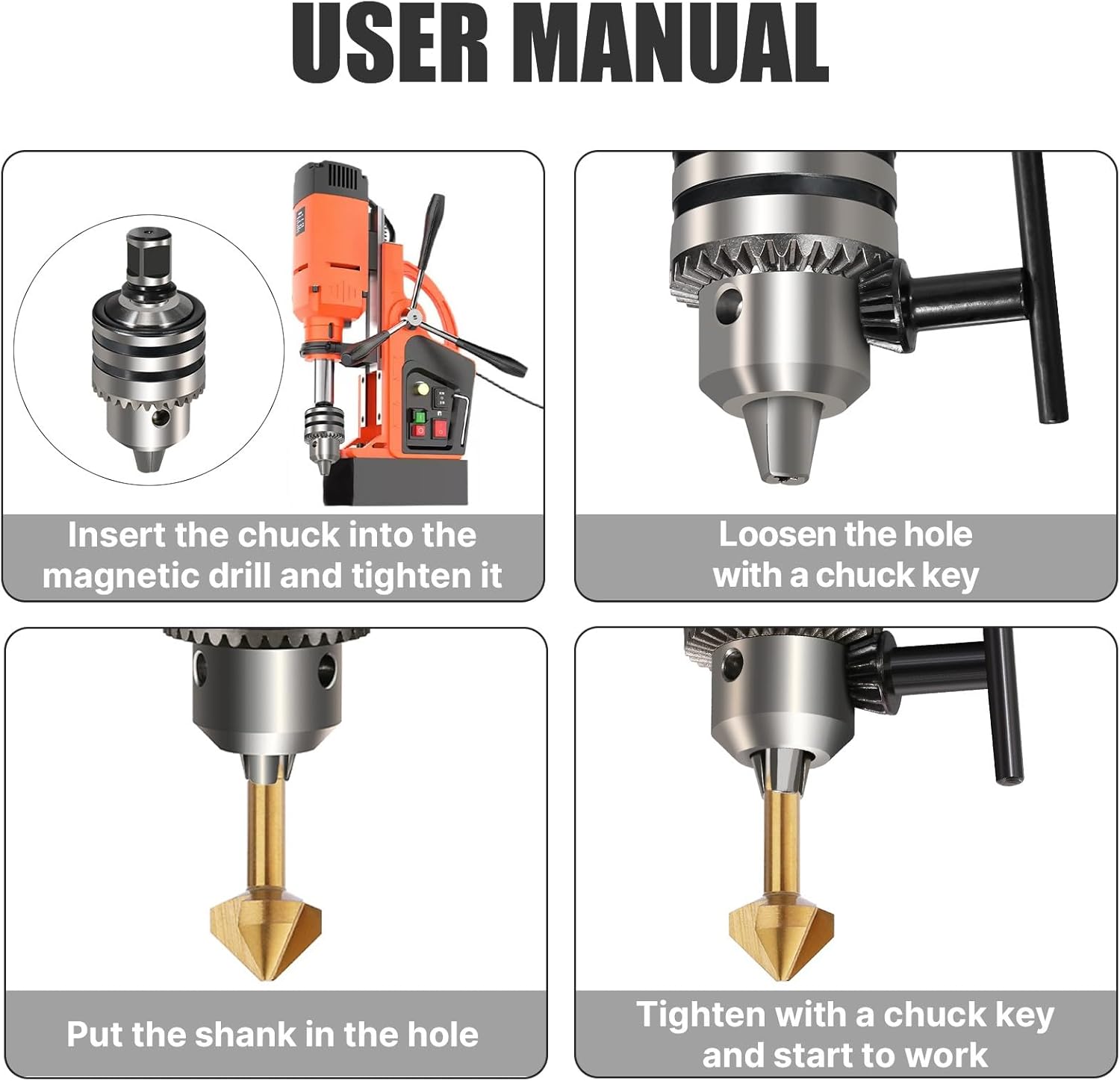 USER MANUAL

Insert the chuck into the magnetic drill and tighten it

Loosen the hole with a chuck key

Put the shank in the hole

Tighten with a chuck key and start to work