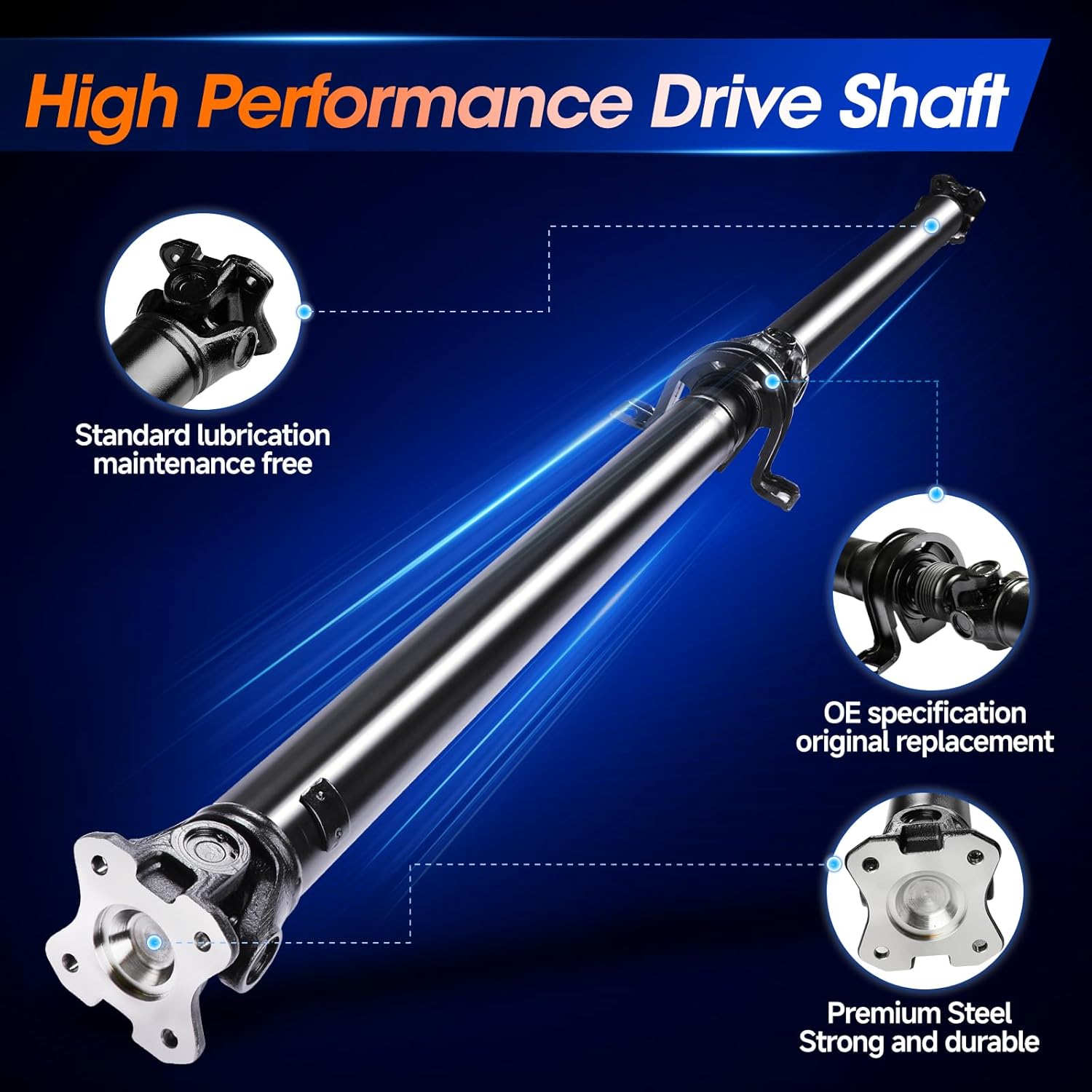 High Performance Drive Shaft

Standard lubrication maintenance free

OE specification original replacement

Premium Steel Strong and durable