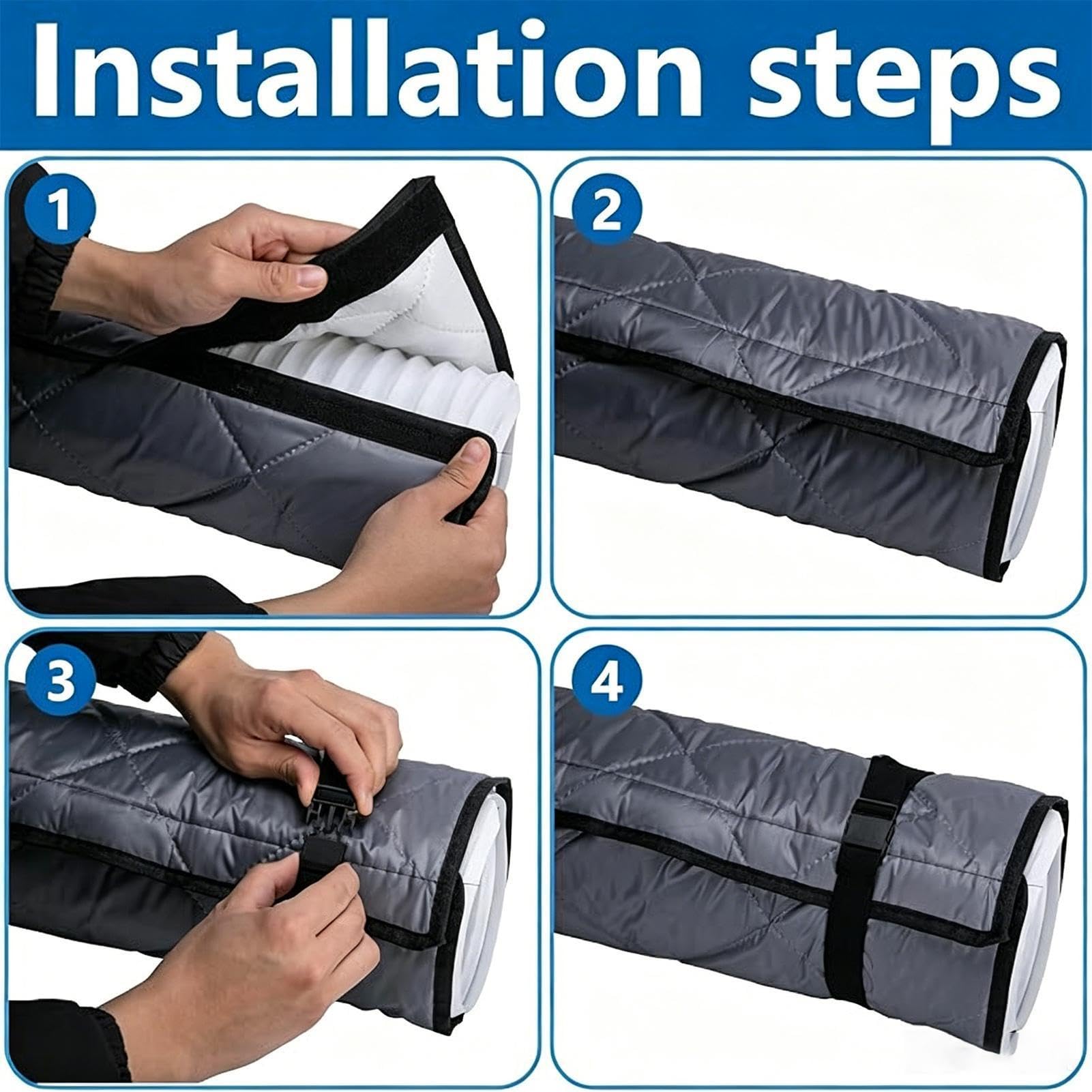 Installation steps

1

2

3

4