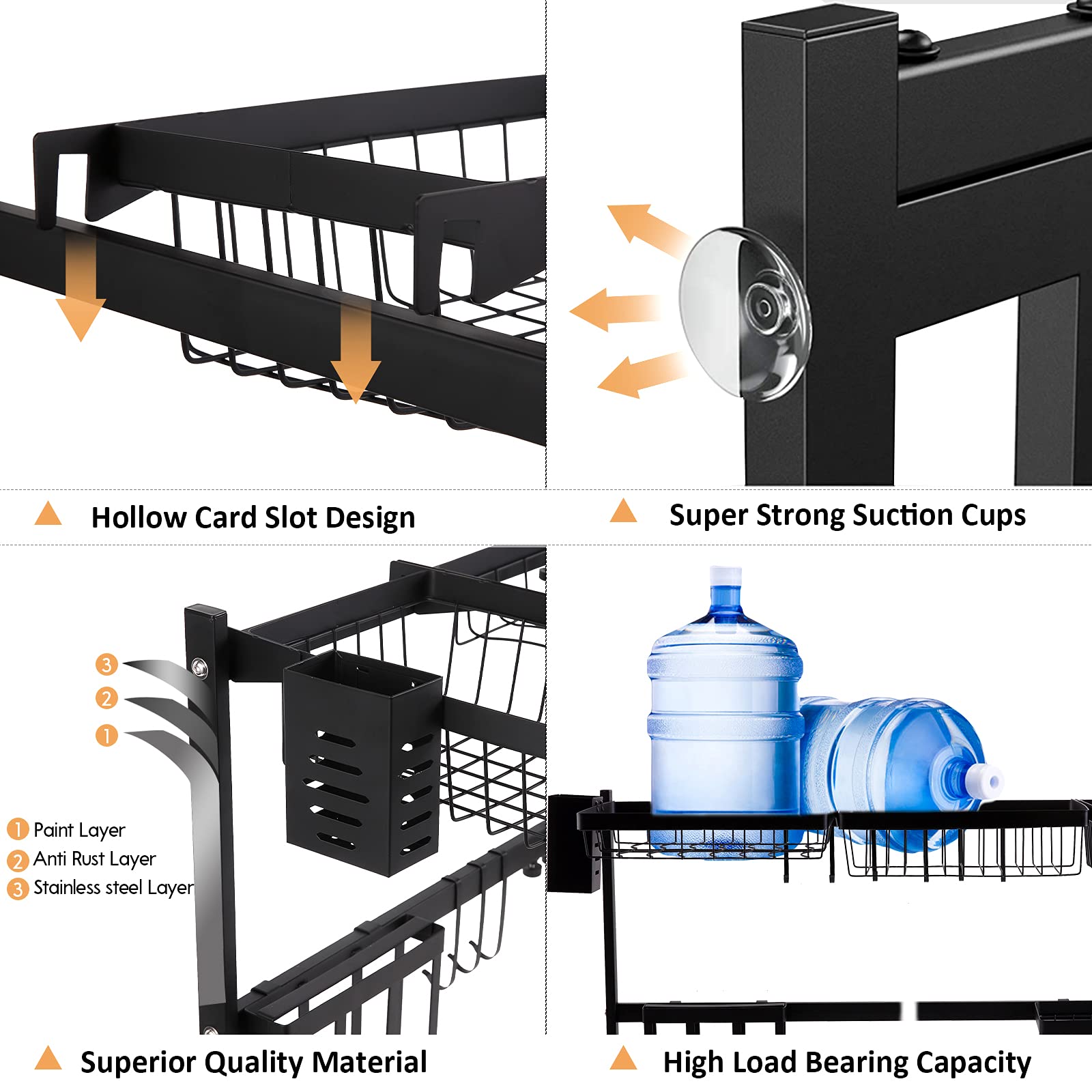 Hollow Card Slot Design

Super Strong Suction Cups

3
2
1

1 Paint Layer
2 Anti Rust Layer
3 Stainless steel Layer

Superior Quality Material

High Load Bearing Capacity