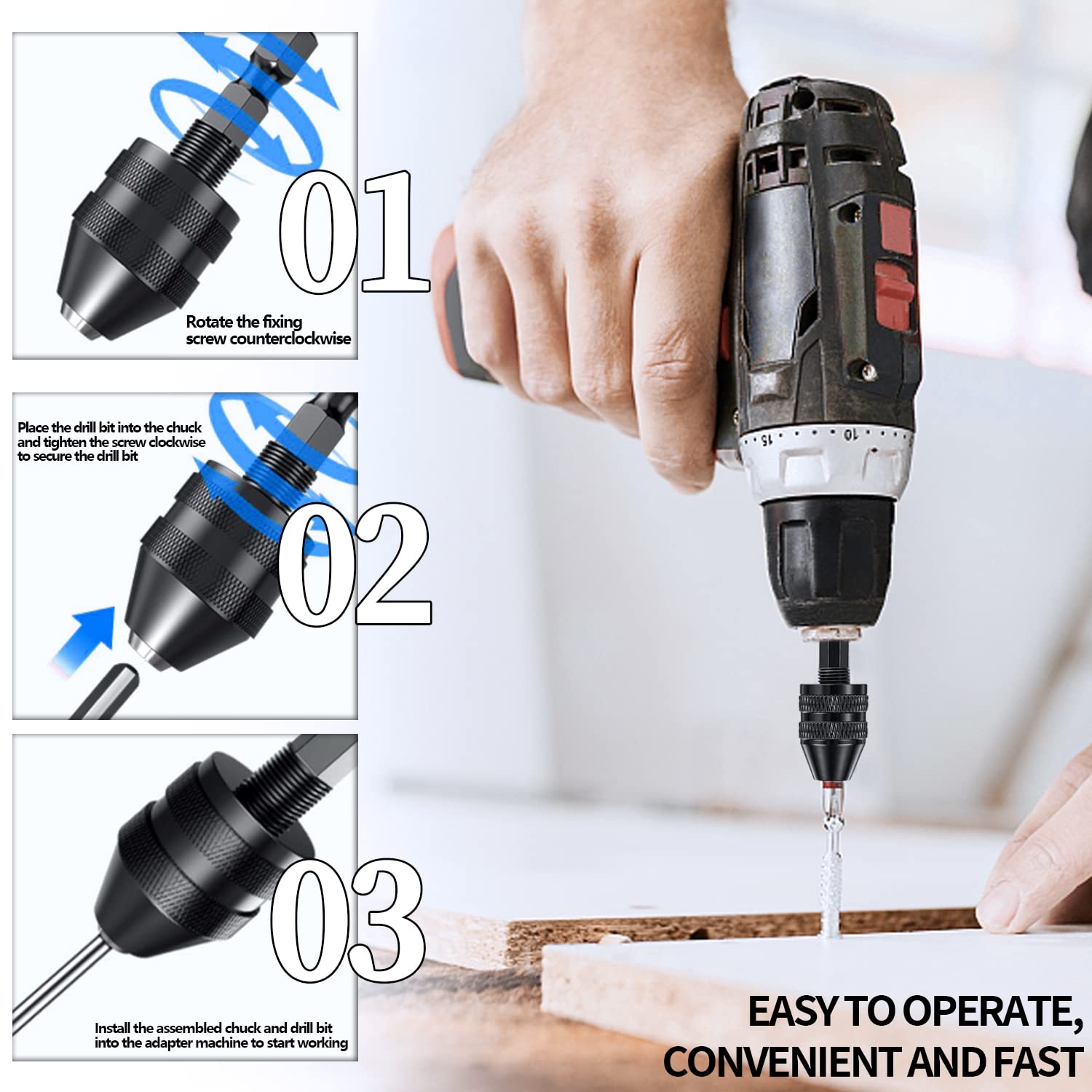 01

Rotate the fixing screw counterclockwise

Place the drill bit into the chuck and tighten the screw clockwise to secure the drill bit

02

03

Install the assembled chuck and drill bit into the adapter machine to start working

15 10

EASY TO OPERATE, CONVENIENT AND FAST