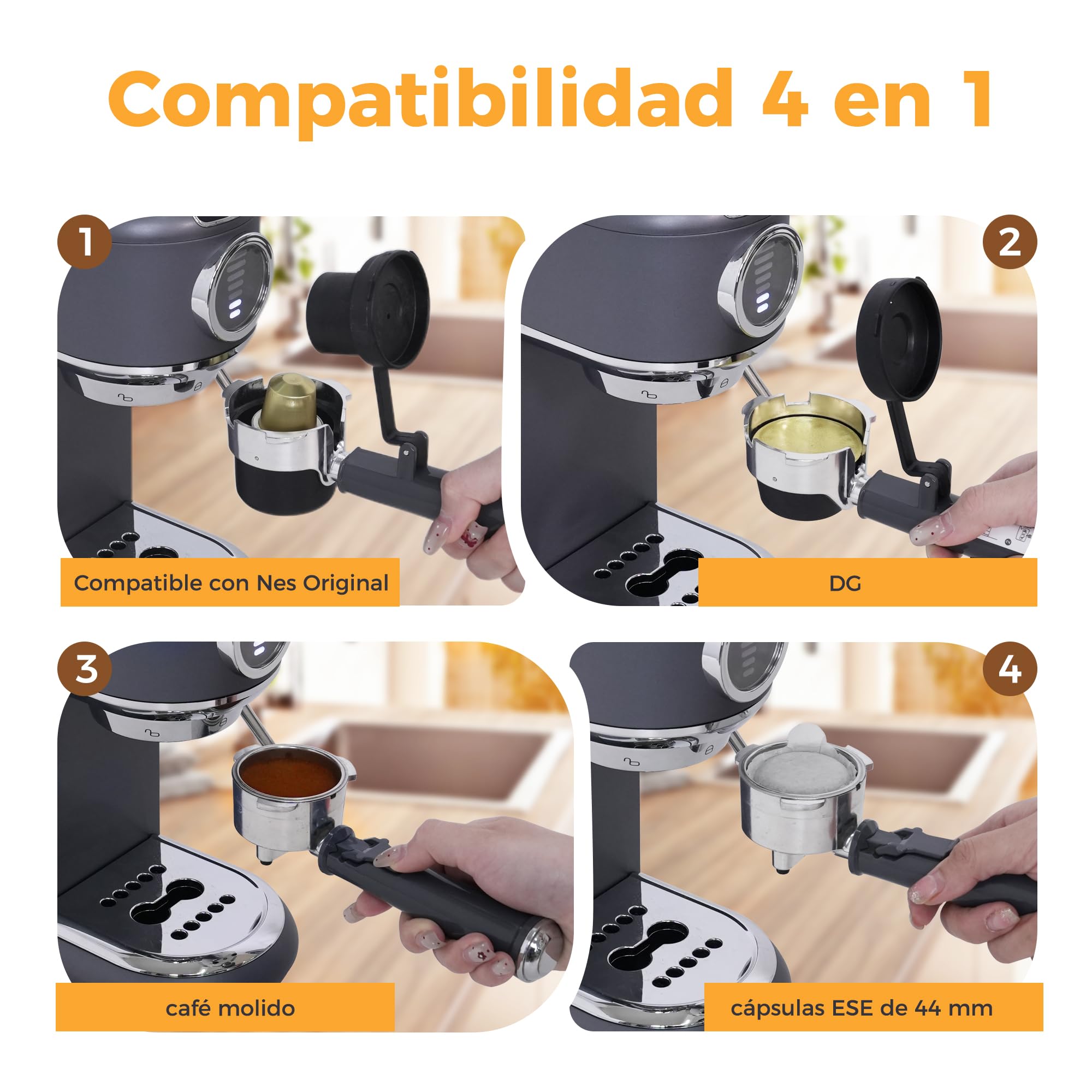 Compatibilidad 4 en 1

1

Compatible con Nes Original

2

DG

3

café molido

4

cápsulas ESE de 44 mm