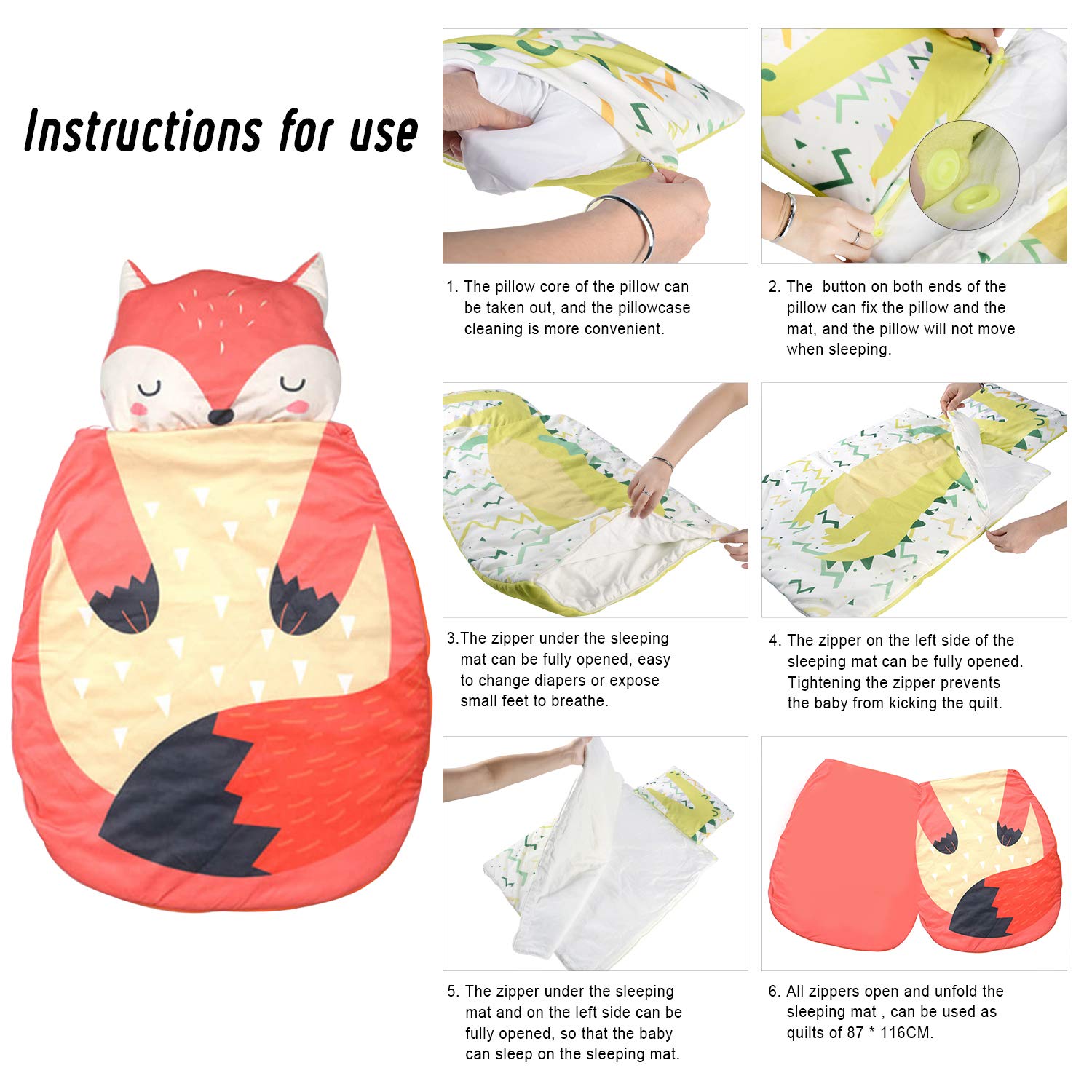 Instructions for use

1. The pillow core of the pillow can be taken out, and the pillowcase cleaning is more convenient.

2. The  button on both ends of the pillow can fix the pillow and the mat, and the pillow will not move when sleeping.

3.The zipper under the sleeping mat can be fully opened, easy to change diapers or expose small feet to breathe.

4. The zipper on the left side of the sleeping mat can be fully opened. Tightening the zipper prevents the baby from kicking the quilt.

5. The zipper under the sleeping mat and on the left side can be fully opened, so that the baby can sleep on the sleeping mat.

6. All zippers open and unfold the sleeping mat , can be used as quilts of 87 * 116CM.