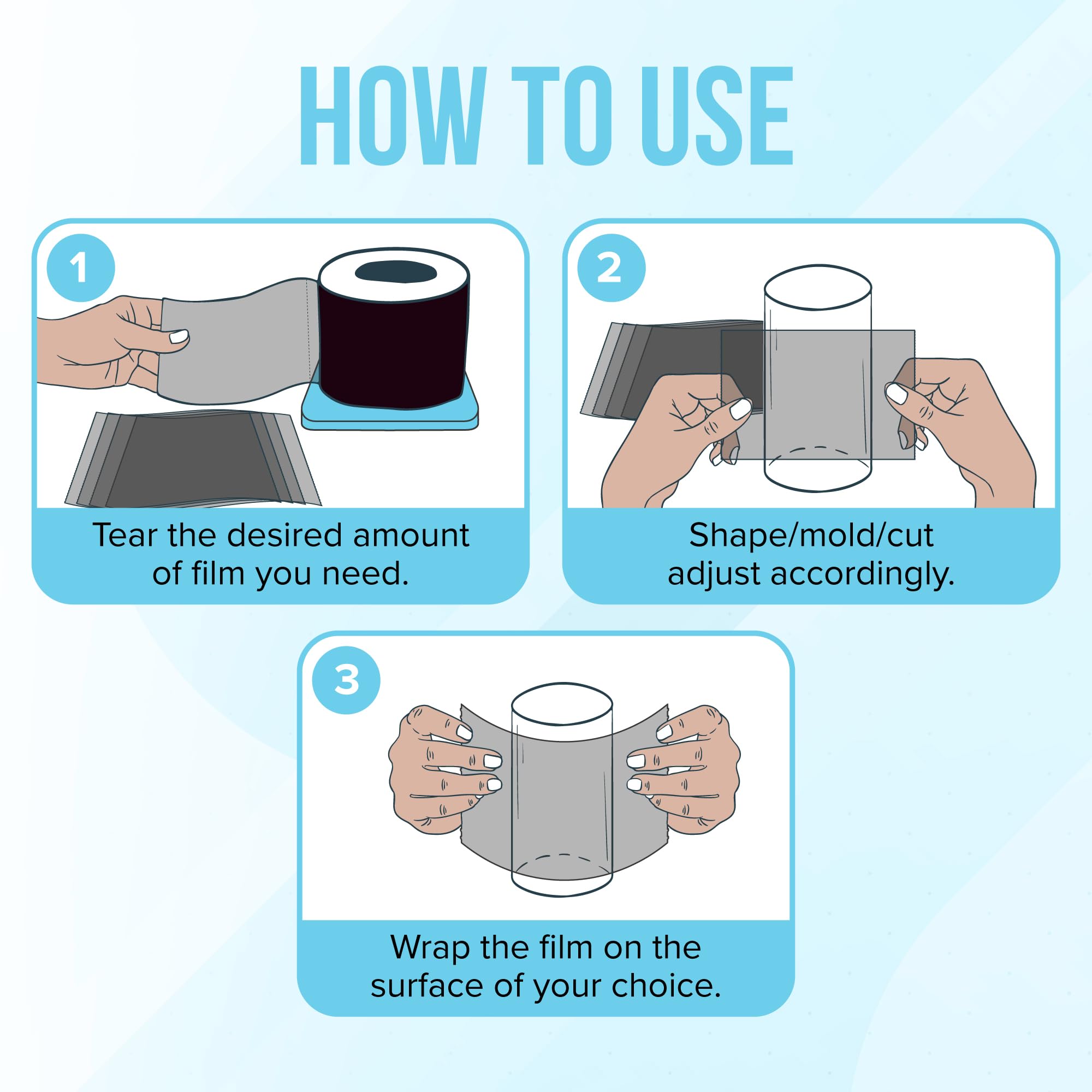 HOW TO USE

1

Tear the desired amount of film you need.

2

Shape/mold/cut adjust accordingly.

3

Wrap the film on the surface of your choice.