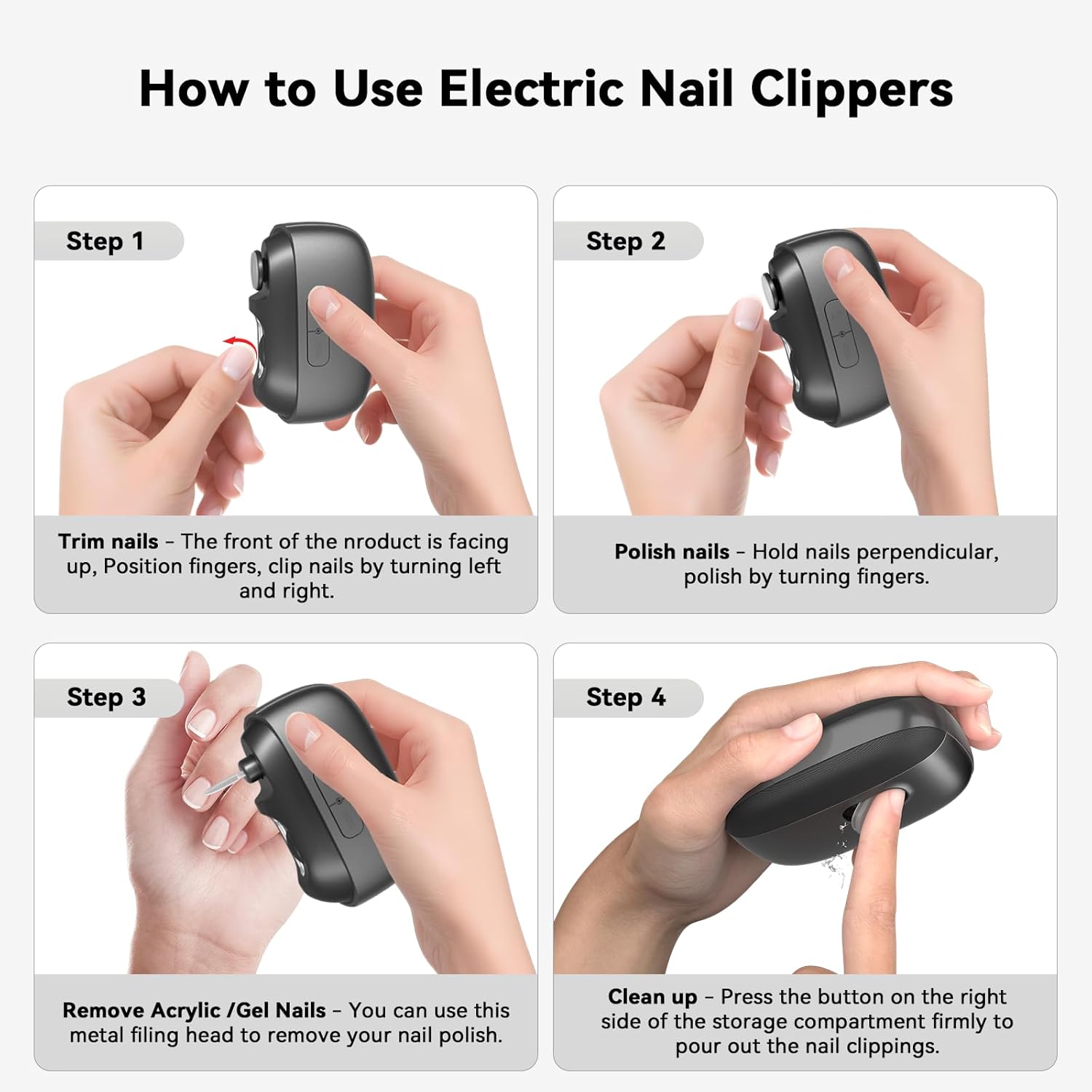 How to Use Electric Nail Clippers

Step 1

Trim nails - The front of the nroduct is facing up, Position fingers, clip nails by turning left and right.

Step 2

Polish nails - Hold nails perpendicular, polish by turning fingers.

Step 3

Remove Acrylic /Gel Nails - You can use this metal filing head to remove your nail polish.

Step 4

Clean up - Press the button on the right side of the storage compartment firmly to pour out the nail clippings.