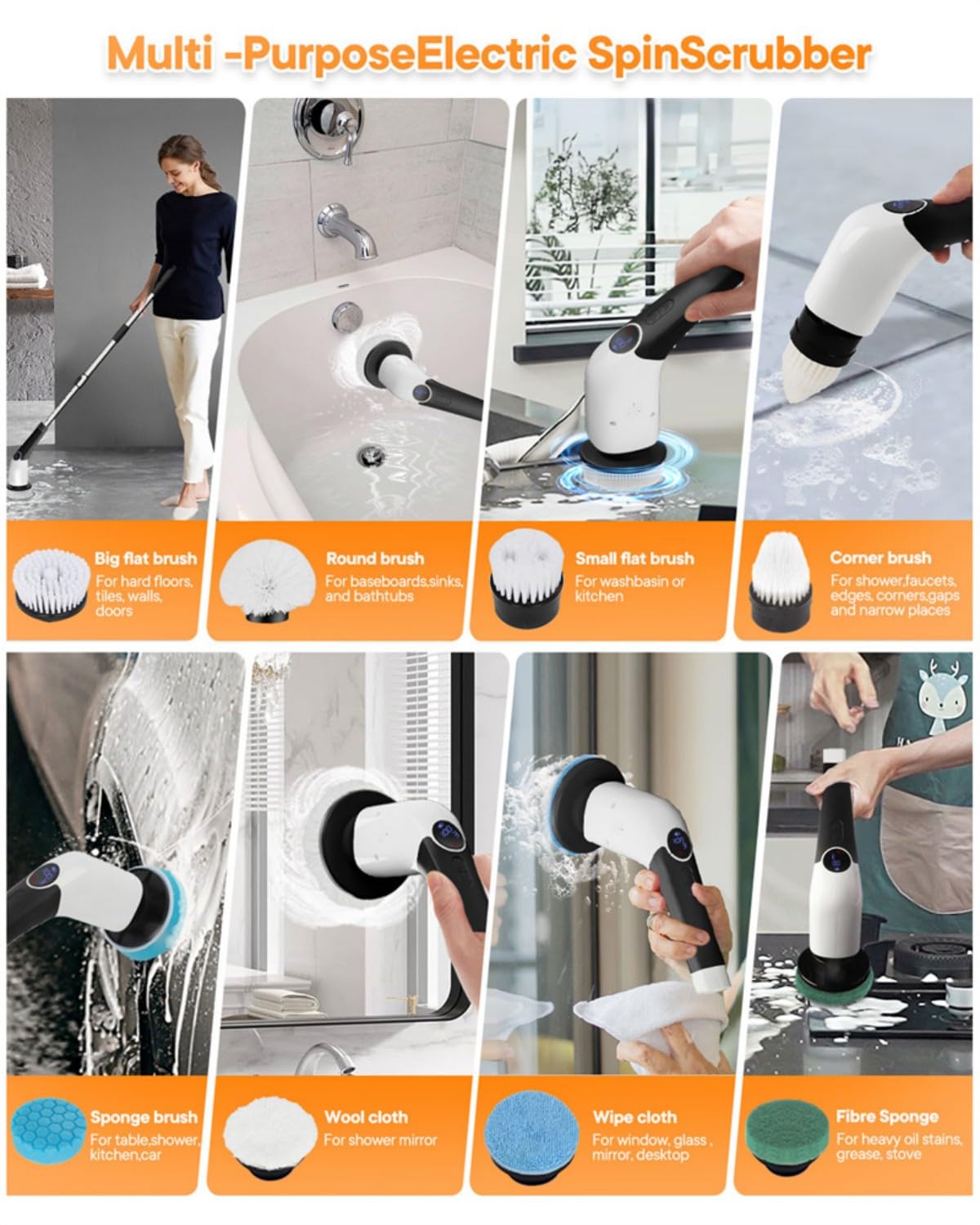 Multi -PurposeElectric SpinScrubber

Big flat brush
For hard floors, tiles, walls, doors

Round brush
For baseboards,sinks, and bathtubs

Small flat brush
For washbasin or kitchen

Corner brush
For shower,faucets, edges, corners,gaps and narrow places

Sponge brush
For table,shower, kitchen,car

Wool cloth
For shower mirror

Wipe cloth
For window, glass , mirror, desktop

Fibre Sponge
For heavy oil stains, grease, stove