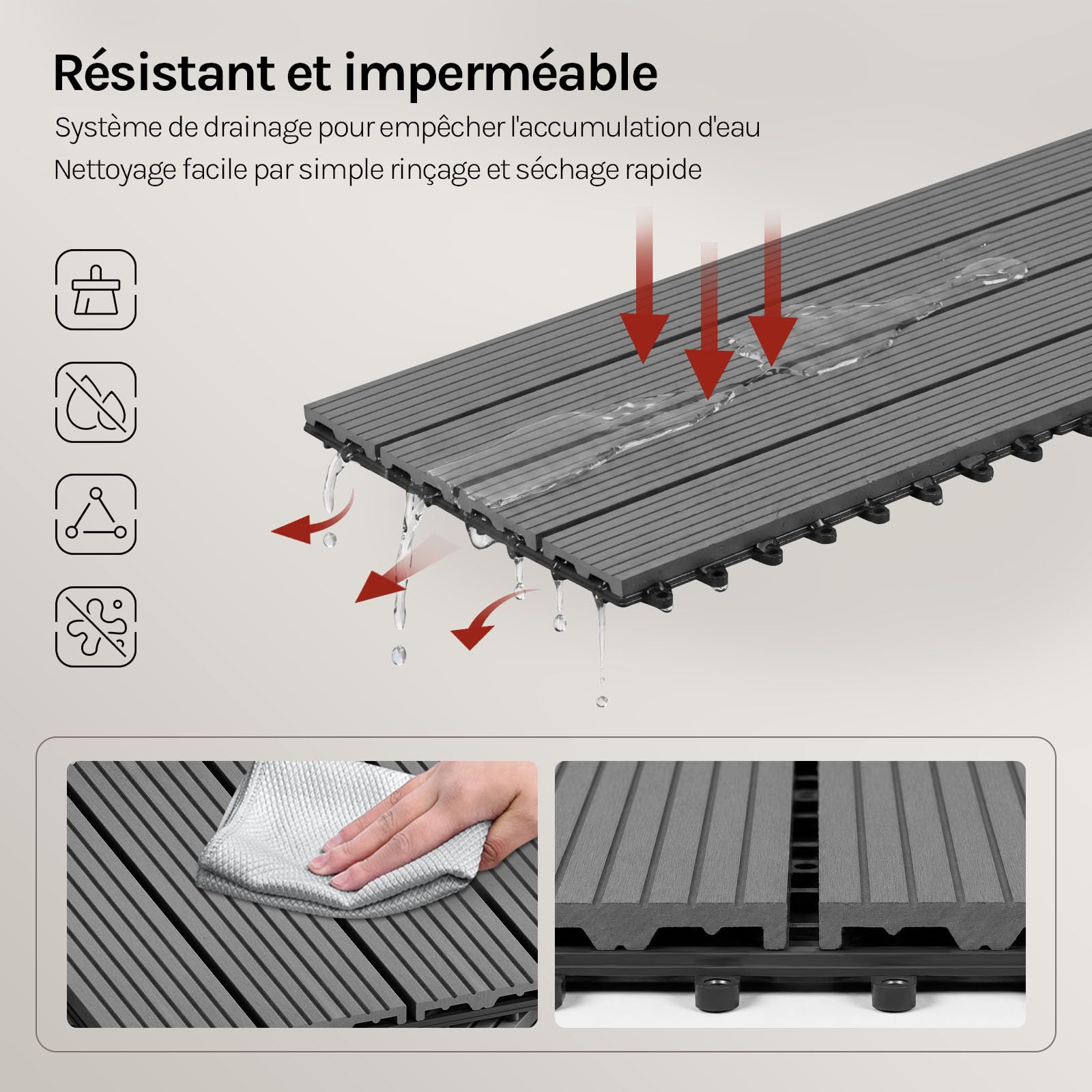 Résistant et imperméable

Système de drainage pour empêcher l'accumulation d'eau
Nettoyage facile par simple rinçage et séchage rapide