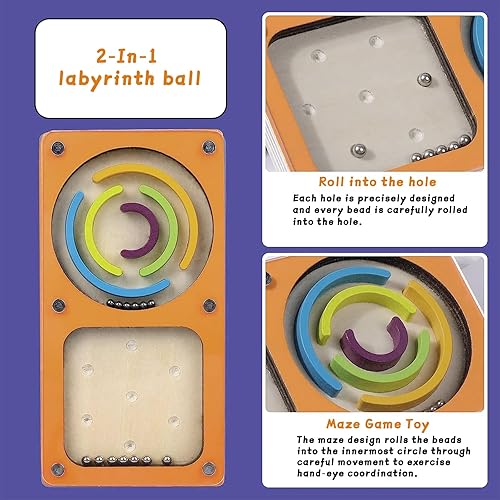 2-In-1
labyrinth ball

Roll into the hole

Each hole is precisely designed and every bead is carefully rolled into the hole.

Maze Game Toy

The maze design rolls the beads into the innermost circle through careful movement to exercise hand-eye coordination.