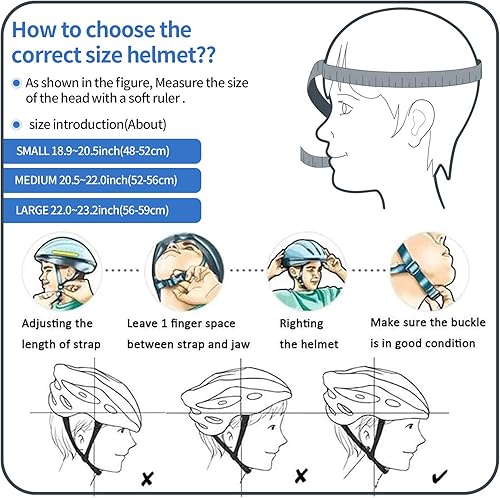 How to choose the correct size helmet??

As shown in the figure, Measure the size of the head with a soft ruler .

size introduction(About)

SMALL 18.9~20.5inch(48-52cm)

MEDIUM 20.5~22.0inch(52-56cm)

LARGE 22.0~23.2inch(56-59cm)

Adjusting the length of strap

Leave 1 finger space between strap and jaw

Righting the helmet

Make sure the buckle is in good condition

✗

✗

✓