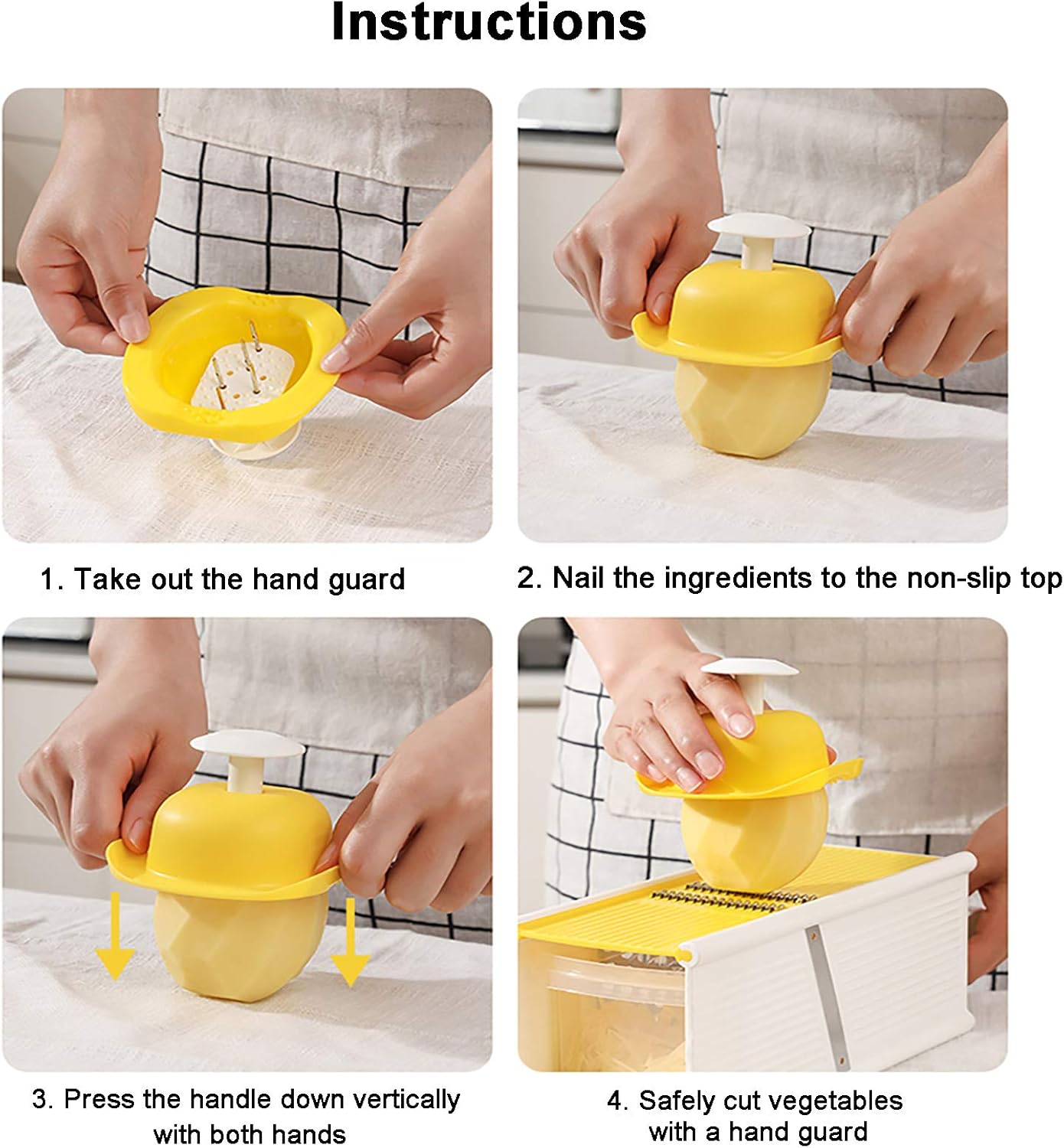 Instructions

1. Take out the hand guard

2. Nail the ingredients to the non-slip top

3. Press the handle down vertically with both hands

4. Safely cut vegetables with a hand guard