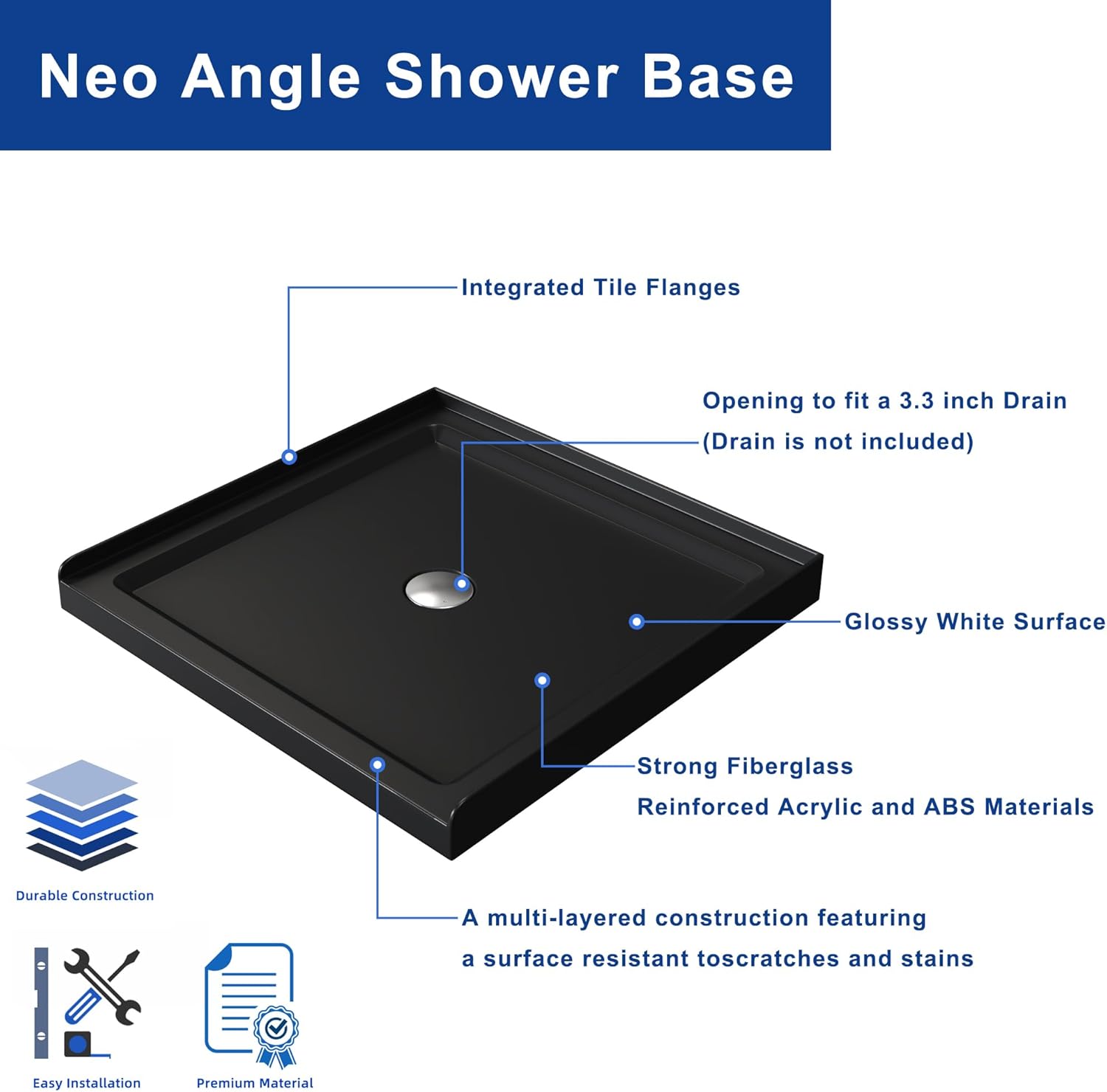 Neo Angle Shower Base

Integrated Tile Flanges

Opening to fit a 3.3 inch Drain
(Drain is not included)

Glossy White Surface

Strong Fiberglass
Reinforced Acrylic and ABS Materials

A multi-layered construction featuring
a surface resistant toscratches and stains

Durable Construction

Easy Installation

Premium Material