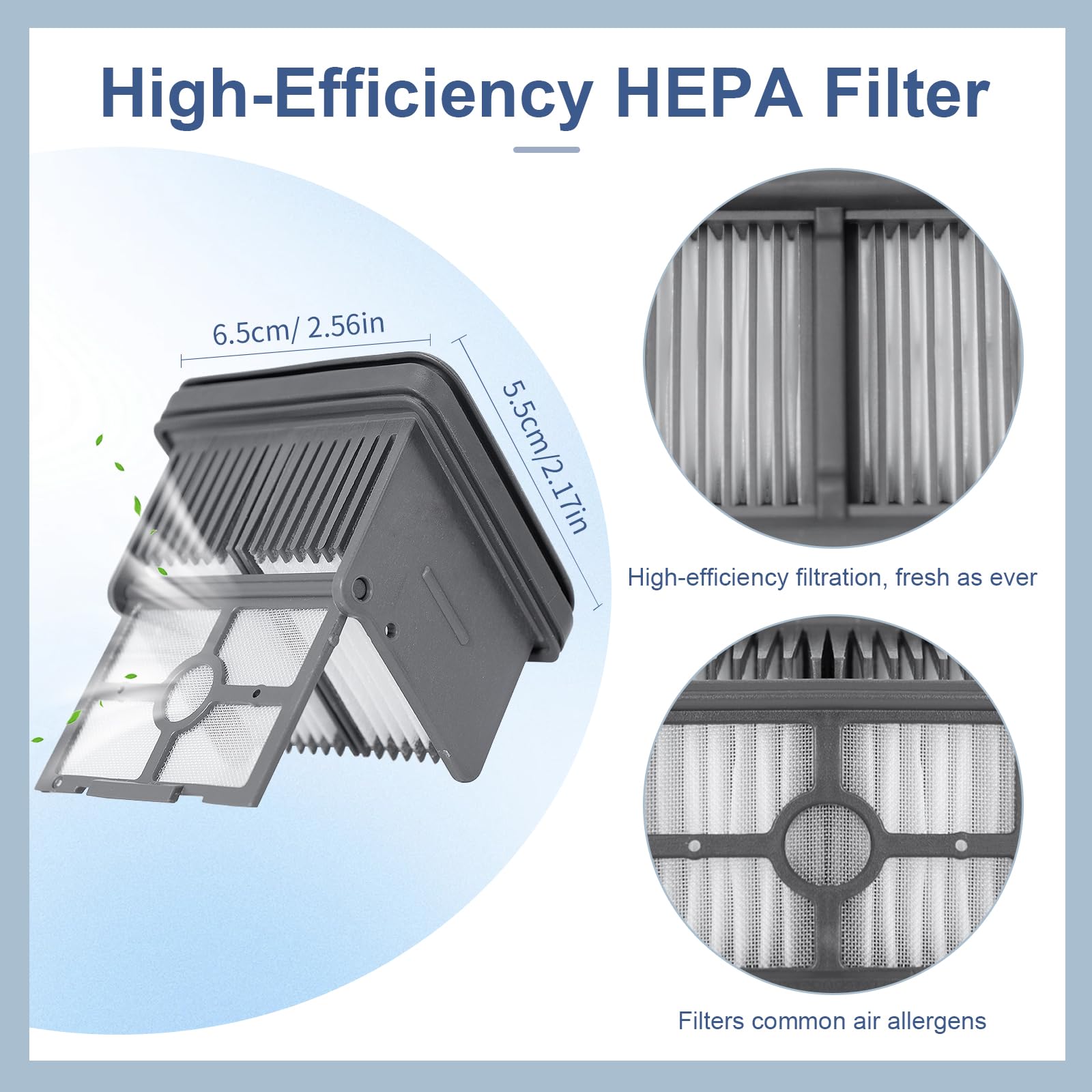 High-Efficiency HEPA Filter

6.5cm/ 2.56in

5.5cm/2.17in

High-efficiency filtration, fresh as ever

Filters common air allergens