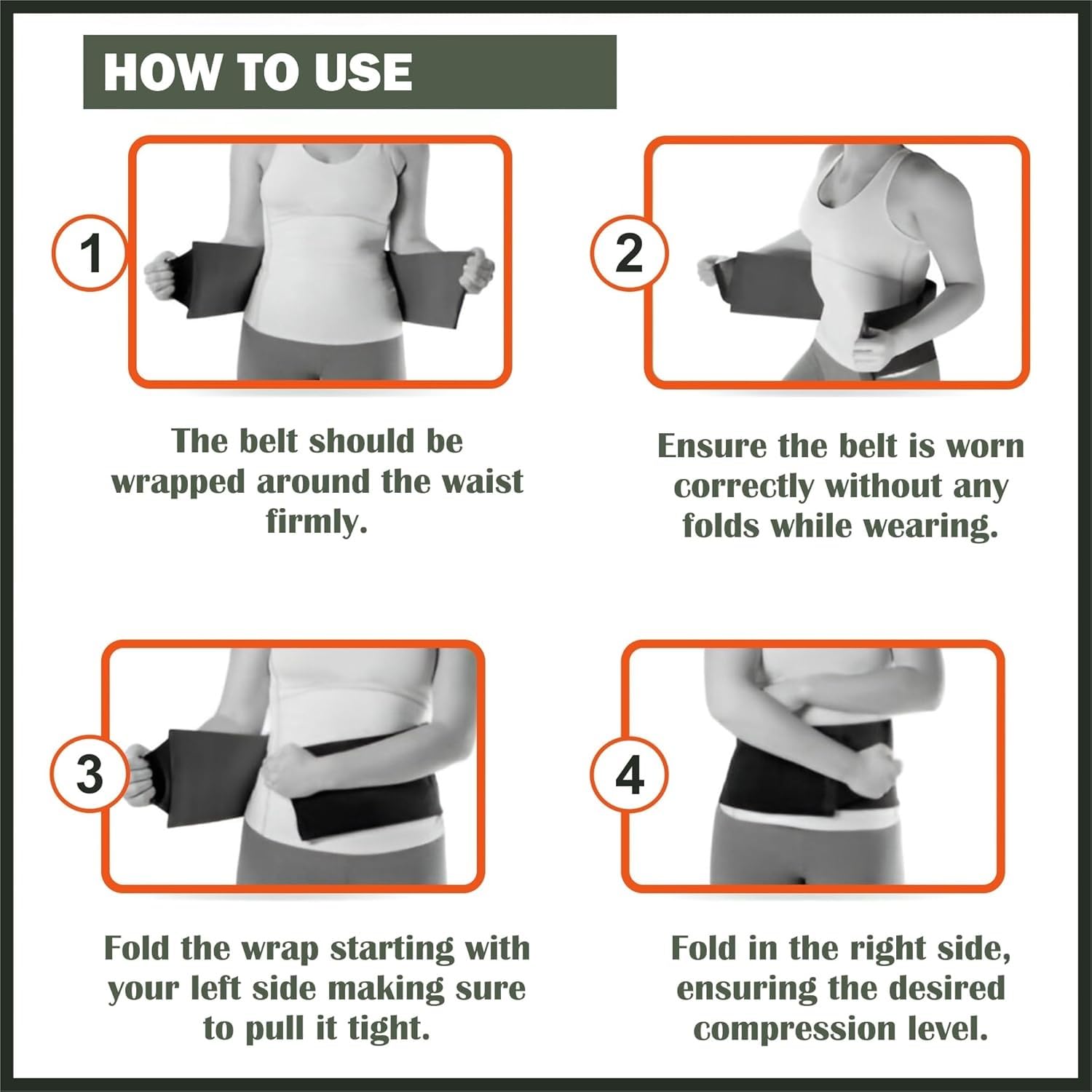 HOW TO USE

1

The belt should be wrapped around the waist firmly.

2

Ensure the belt is worn correctly without any folds while wearing.

3

Fold the wrap starting with your left side making sure to pull it tight.

4

Fold in the right side, ensuring the desired compression level.