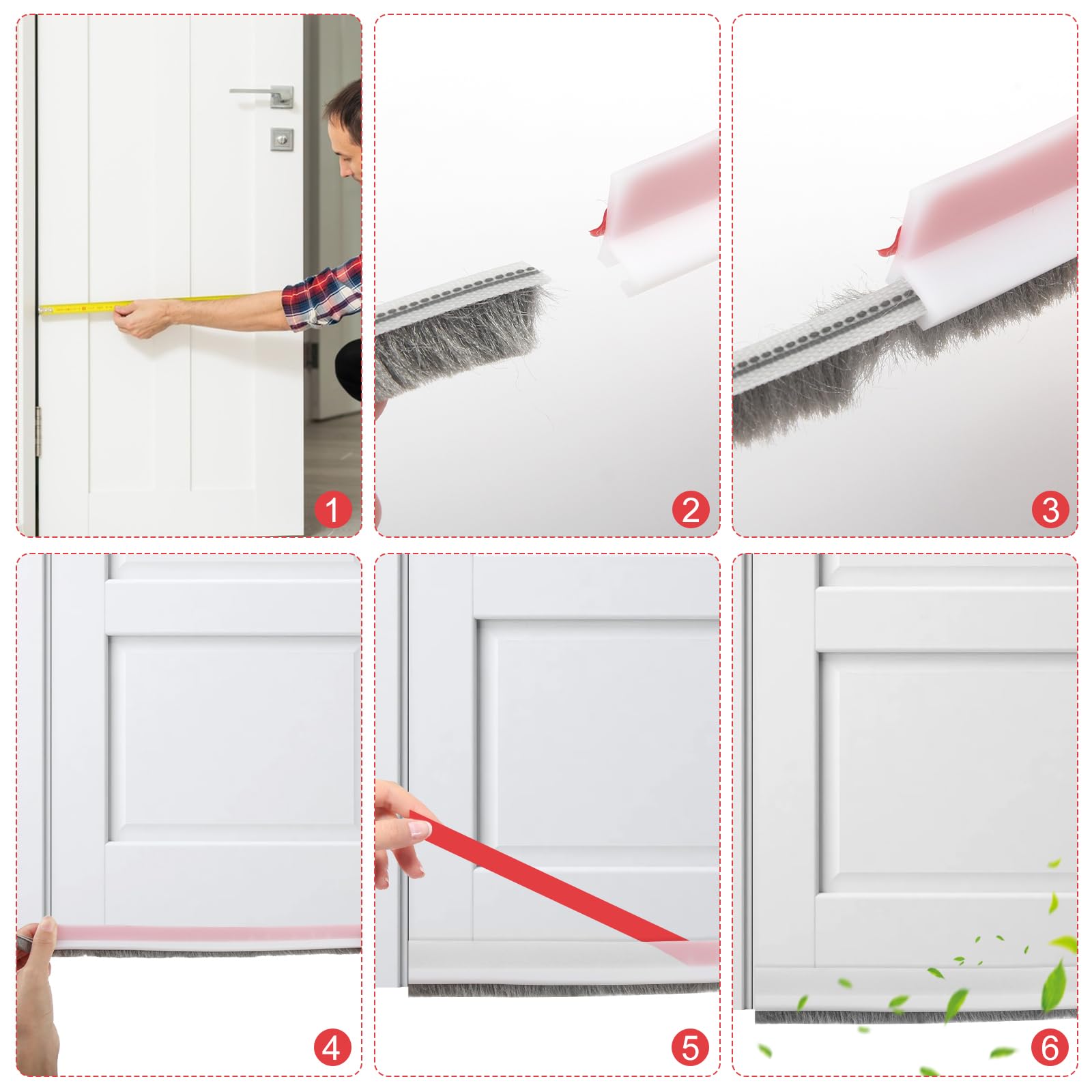 1

2

3

4

5

6