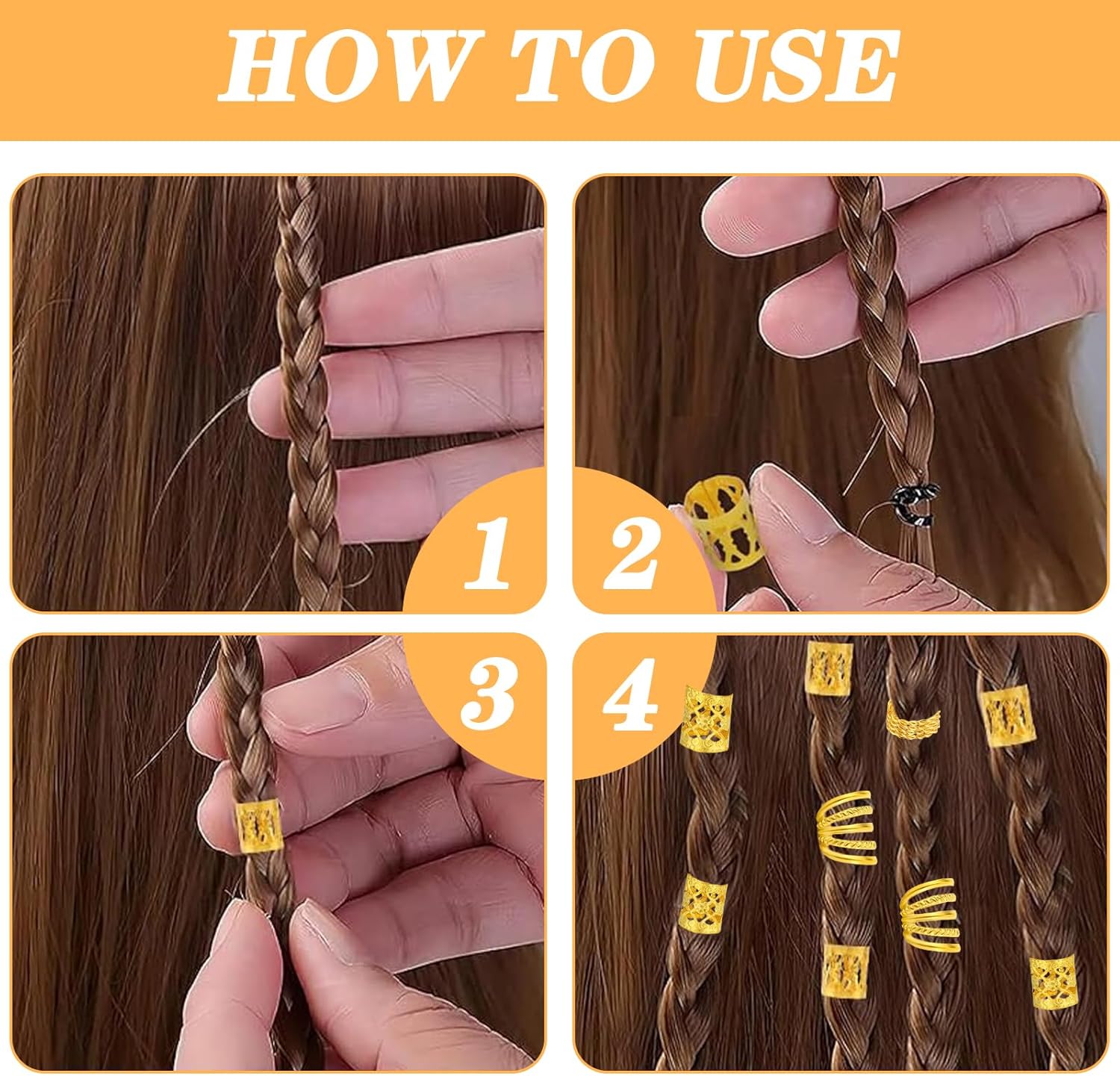 HOW TO USE

1

2

3

4