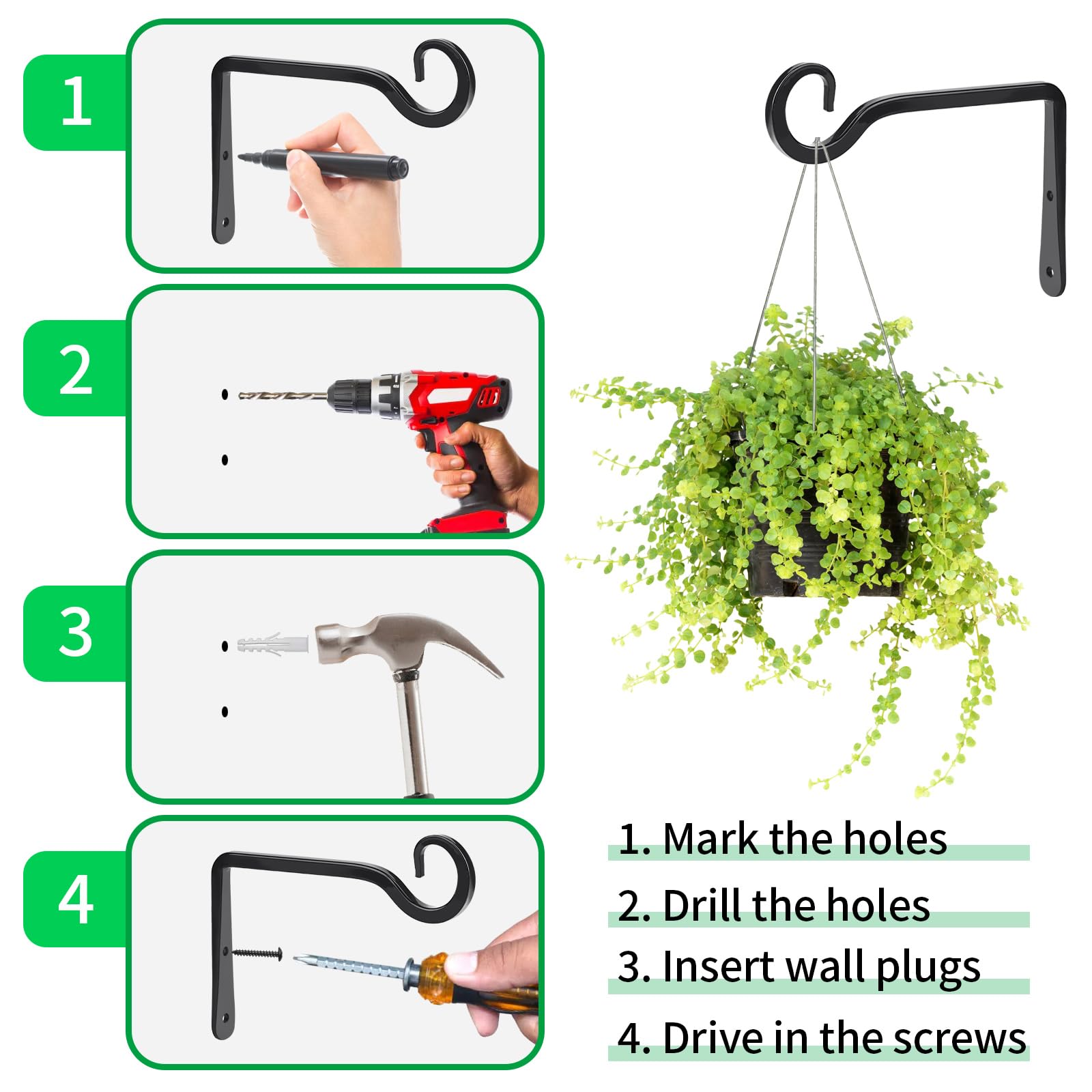 1

2

3

4

1. Mark the holes

2. Drill the holes

3. Insert wall plugs

4. Drive in the screws