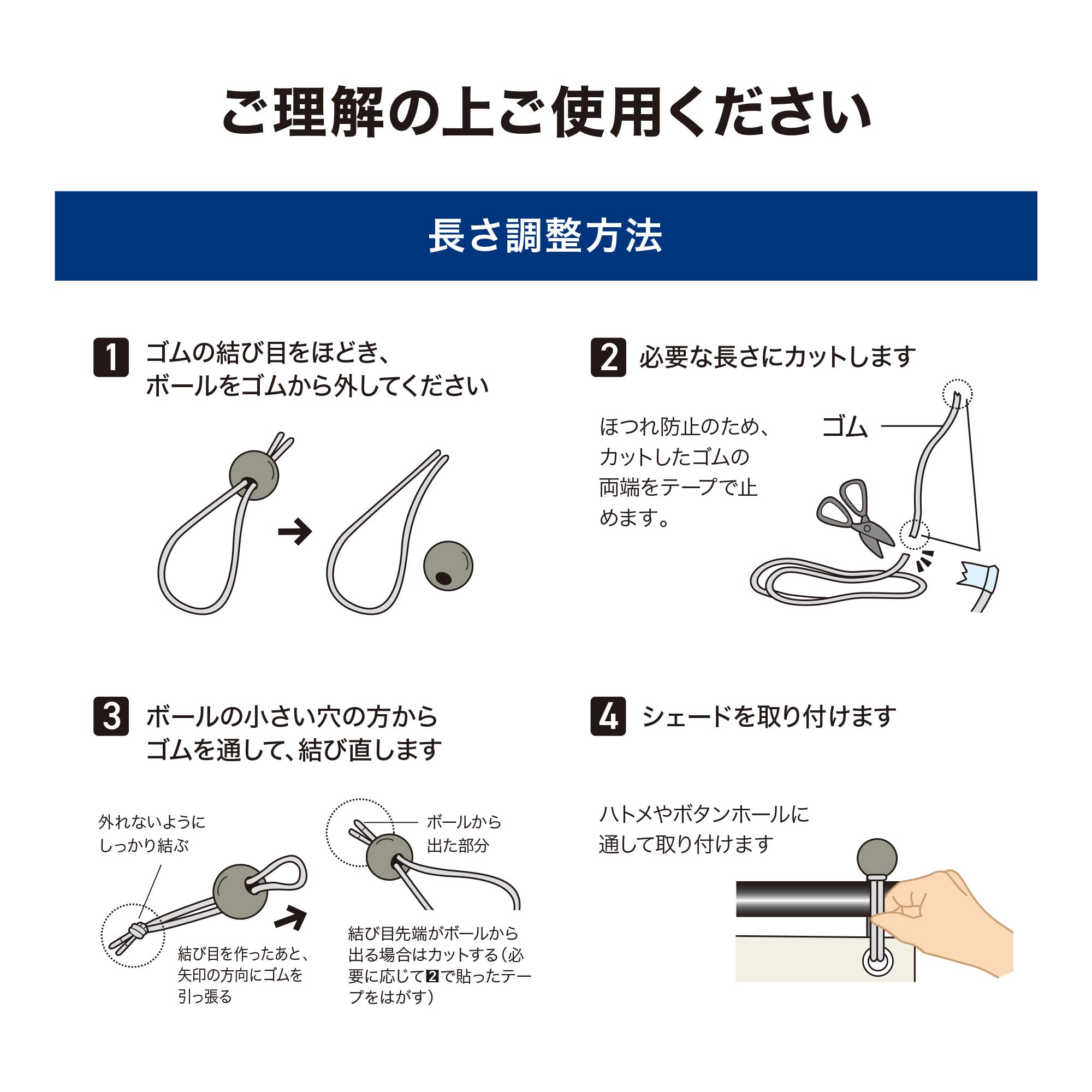 ご理解の上ご使用ください

長さ調整方法

1 ゴムの結び目をほどき、ボールをゴムから外してください

2 必要な長さにカットします

ほつれ防止のため、カットしたゴムの両端をテープで止めます。

ゴム

3 ボールの小さい穴の方からゴムを通して、結び直します

外れないようにしっかり結ぶ

結び目を作ったあと、矢印の方向にゴムを引っ張る

ボールから出た部分

結び目先端がボールから出る場合はカットする（必要に応じて2で貼ったテープをはがす）

4 シェードを取り付けます

ハトメやボタンホールに通して取り付けます