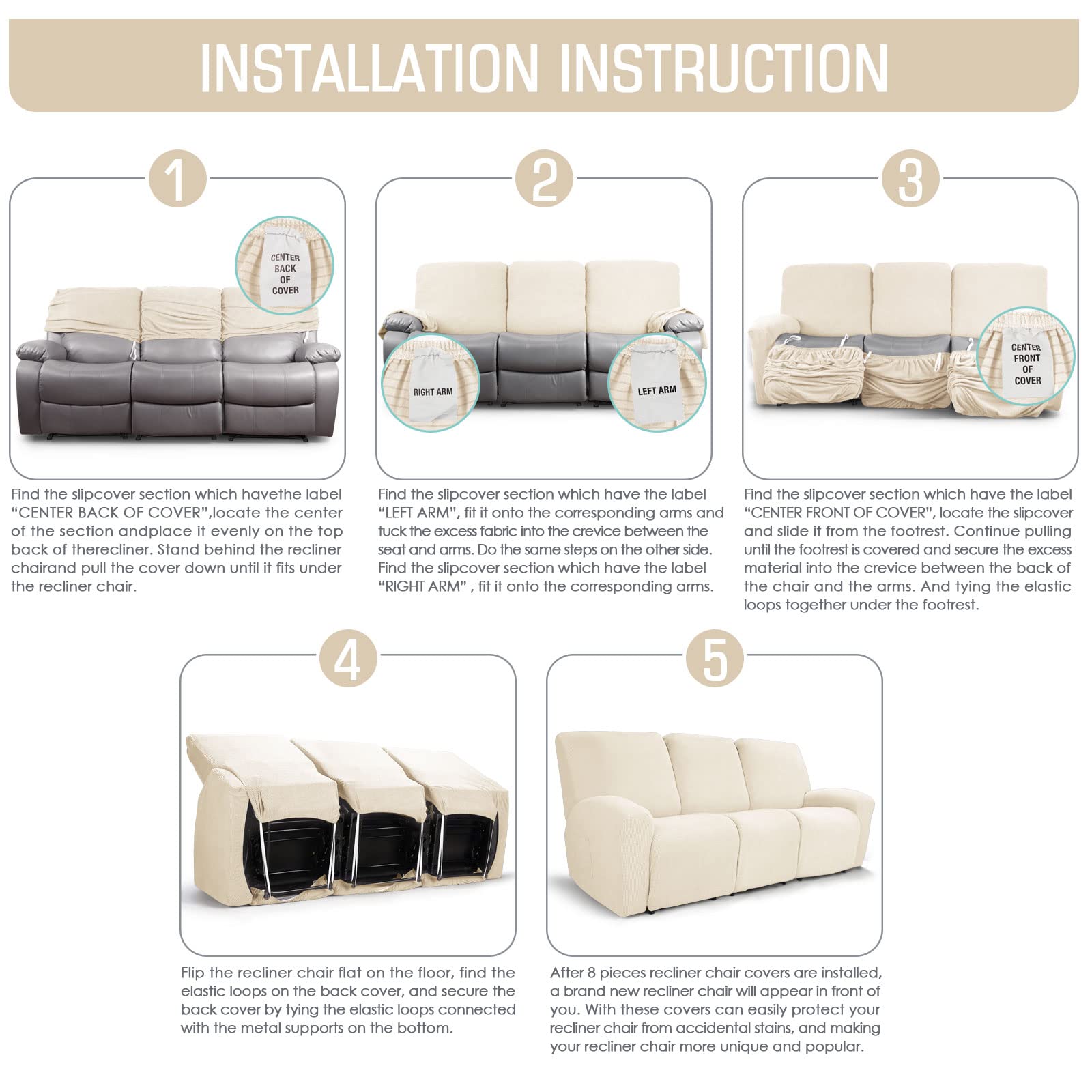 INSTALLATION INSTRUCTION

1

CENTER BACK OF COVER

Find the slipcover section which havethe label "CENTER BACK OF COVER",locate the center of the section andplace it evenly on the top back of therecliner. Stand behind the recliner chairand pull the cover down until it fits under the recliner chair.

2

RIGHT ARM

LEFT ARM

Find the slipcover section which have the label "LEFT ARM", fit it onto the corresponding arms and tuck the excess fabric into the crevice between the seat and arms. Do the same steps on the other side. Find the slipcover section which have the label "RIGHT ARM" , fit it onto the corresponding arms.

3

CENTER FRONT OF COVER

Find the slipcover section which have the label "CENTER FRONT OF COVER", locate the slipcover and slide it from the footrest. Continue pulling until the footrest is covered and secure the excess material into the crevice between the back of the chair and the arms. And tying the elastic loops together under the footrest.

4

Flip the recliner chair flat on the floor, find the elastic loops on the back cover, and secure the back cover by tying the elastic loops connected with the metal supports on the bottom.

5

After 8 pieces recliner chair covers are installed, a brand new recliner chair will appear in front of you. With these covers can easily protect your recliner chair from accidental stains, and making your recliner chair more unique and popular.