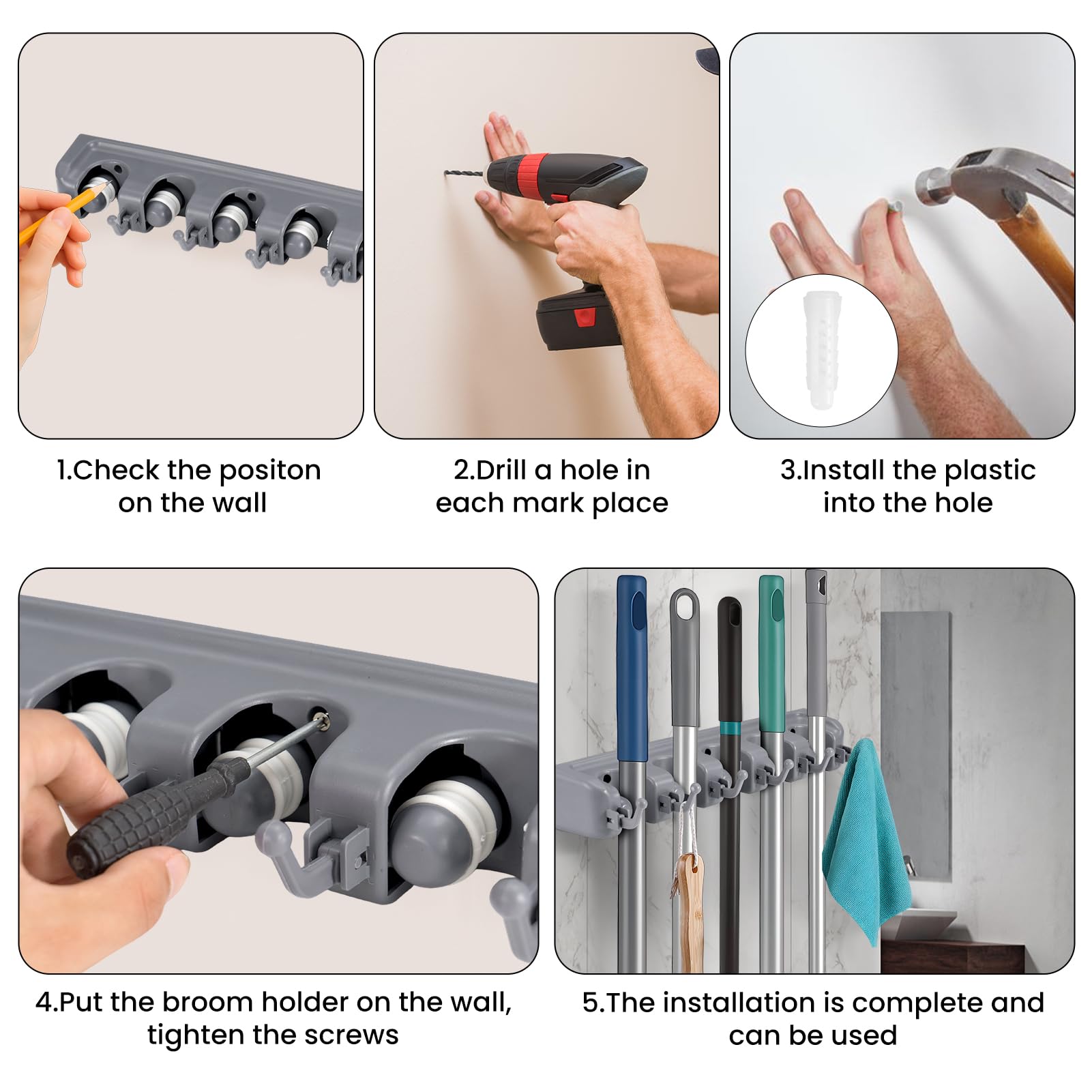 1.Check the positon on the wall

2.Drill a hole in each mark place

3.Install the plastic into the hole

4.Put the broom holder on the wall, tighten the screws

5.The installation is complete and can be used