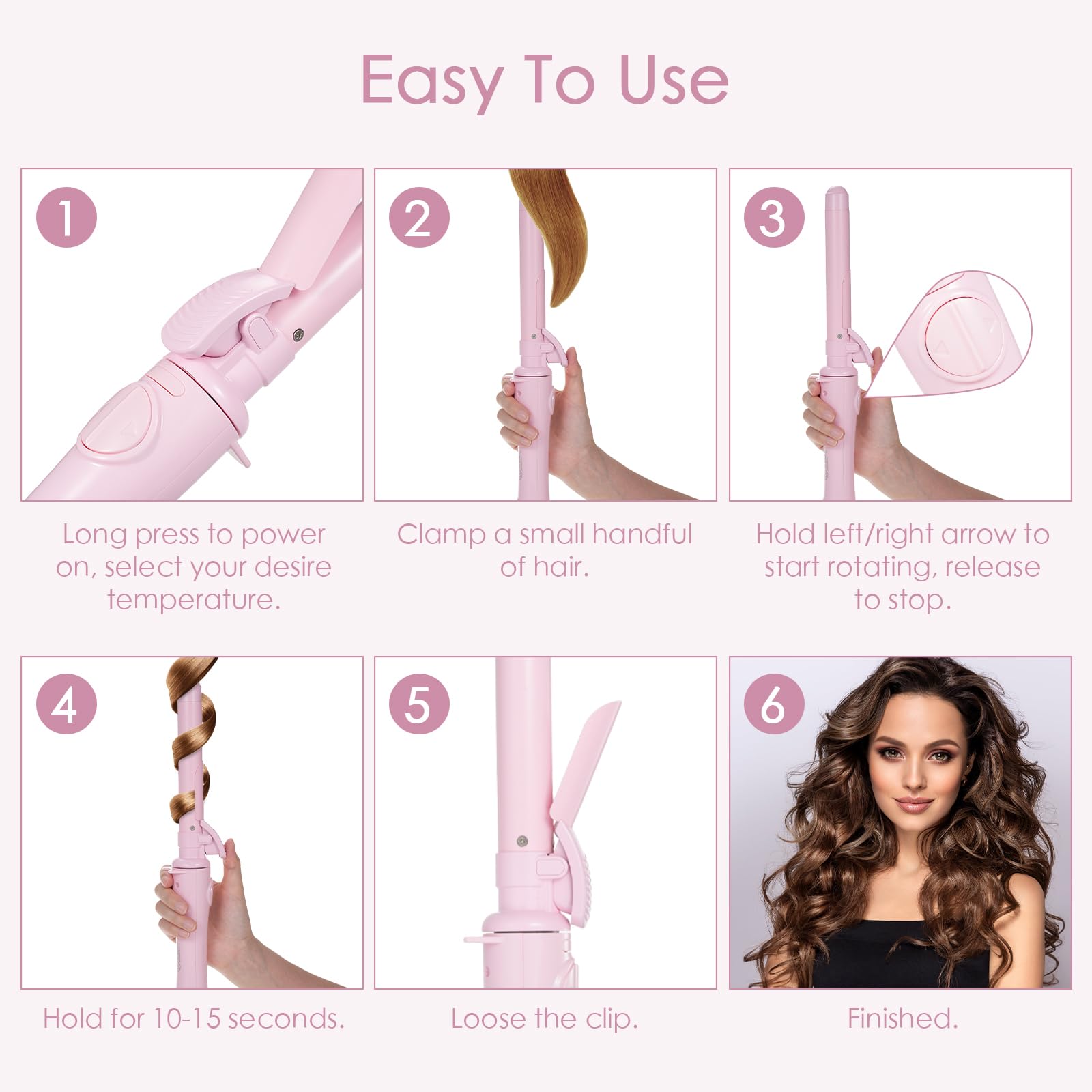 Easy To Use

1

Long press to power on, select your desire temperature.

2

Clamp a small handful of hair.

3

Hold left/right arrow to start rotating, release to stop.

4

Hold for 10-15 seconds.

5

Loose the clip.

6

Finished.